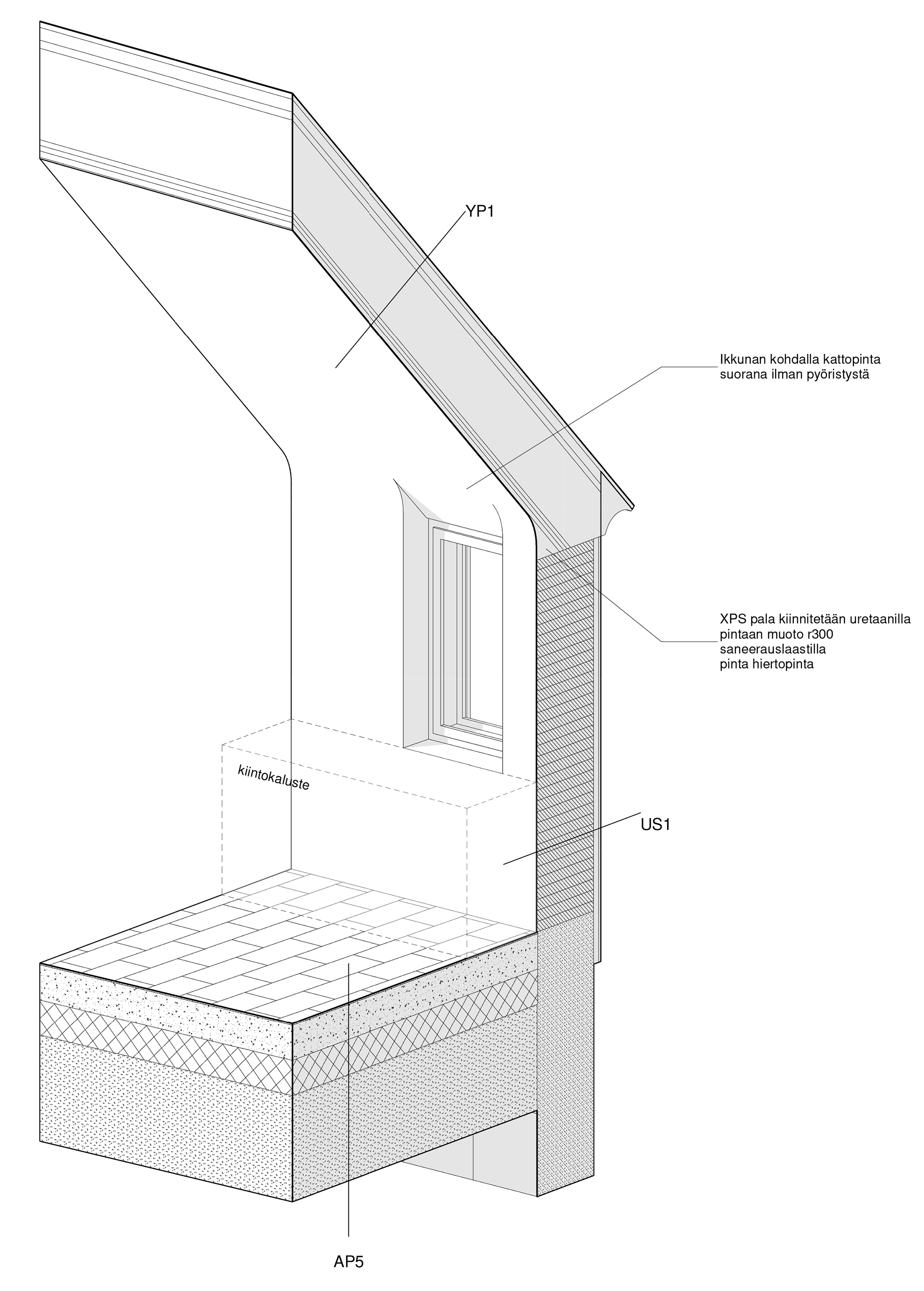 YP1

Ikkunan kohdalla kattopinta suorana ilman pyöristystä

XPS pala kiinnitetään uretaanilla pintaan muoto r300 saneerauslaastilla pinta hiertopinta

kiintokaluste

US1

AP5