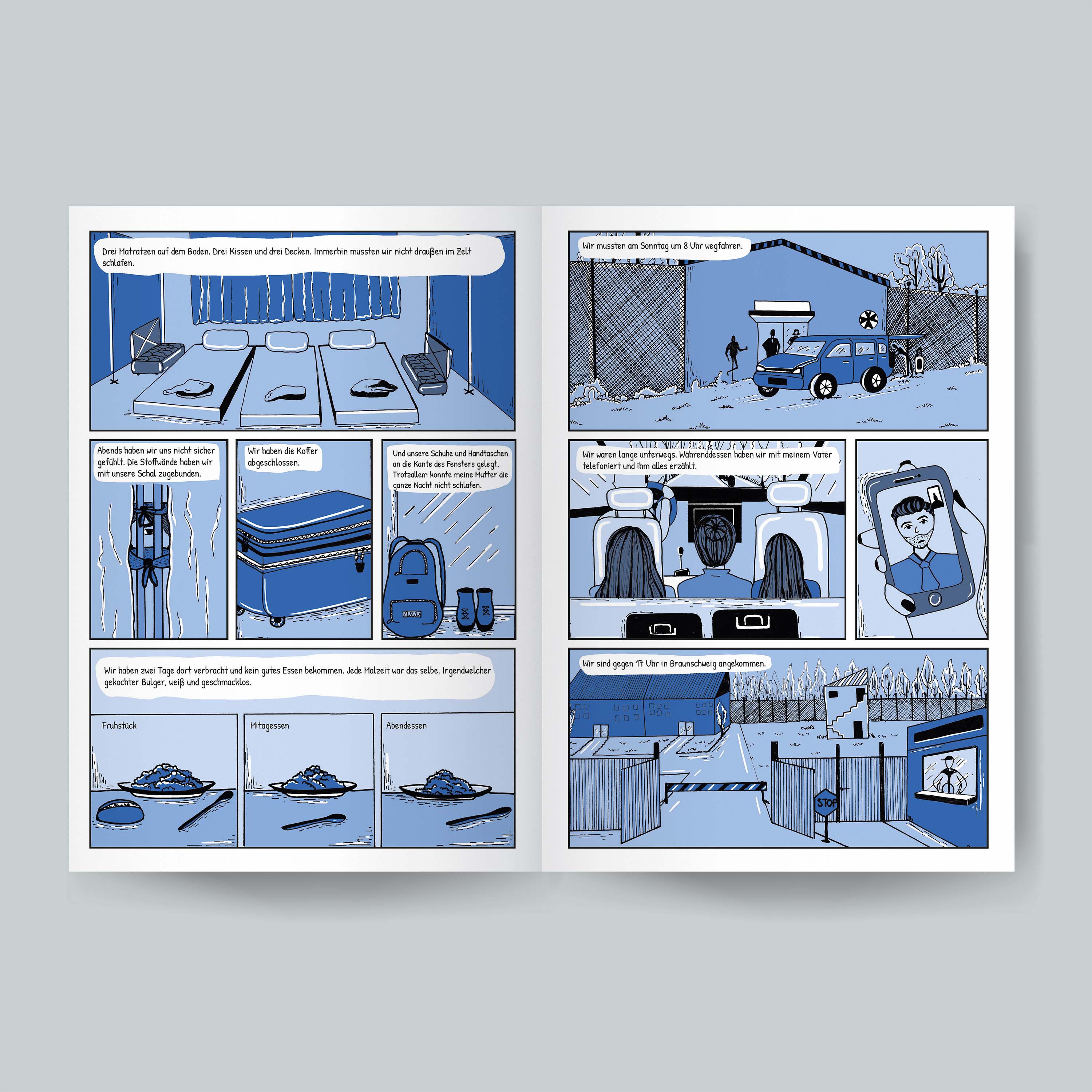 Drei Matratzen auf dem Boden. Drei Kissen und drei Decken. Immerhin mussten wir nicht draußen im Zelt schlafen.

Abends haben wir uns nicht sicher gefühlt. Die Stoffwände haben wir mit unsere Schal zugebunden.

Wir haben die Koffer abgeschlossen.

Und unsere Schuhe und Handtaschen an die Kante des Fensters gelegt. Trotzallem konnte meine Mutter die ganze Nacht nicht schlafen.

Wir haben zwei Tage dort verbracht und kein gutes Essen bekommen. Jede Malzeit war das selbe. Irgendwelcher gekochter Bulger, weiß und geschmacklos.

Fruhstück

Mitagessen

Abendessen

Wir mussten am Sonntag um 8 Uhr wegfahren.

Wir waren lange unterwegs. Währenddessen haben wir mit meinem Vater telefoniert und ihm alles erzählt.

Wir sind gegen 17 Uhr in Braunschweig angekommen.

STOP