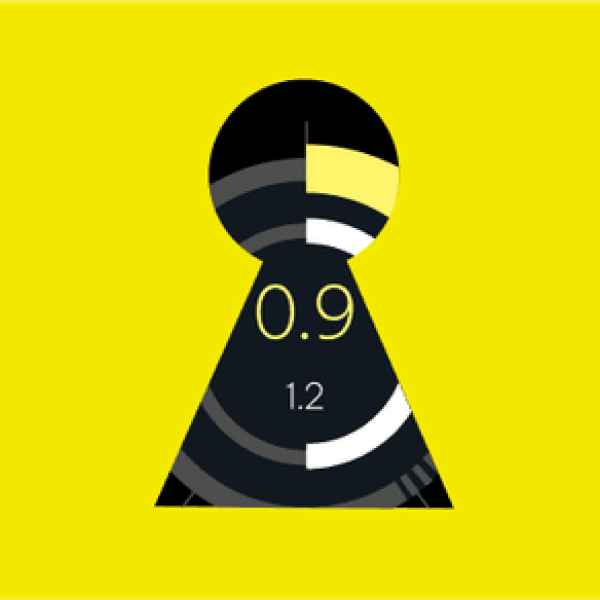 0.9

1.2