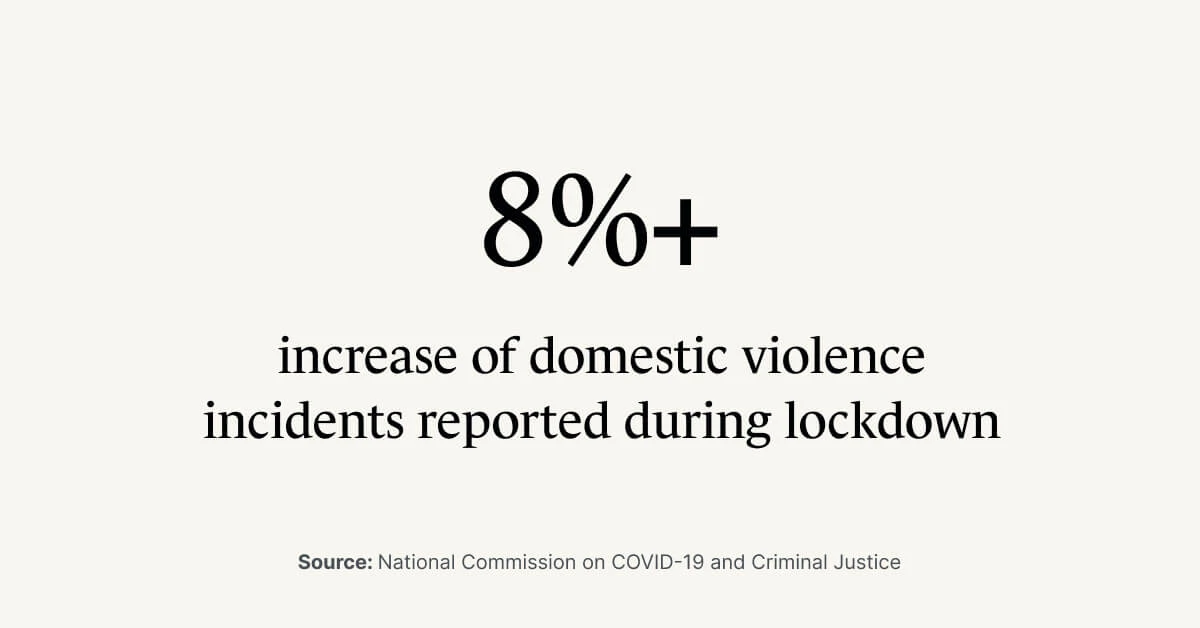 8%+

increase of domestic violence incidents reported during lockdown

Source: National Commission on COVID-19 and Criminal Justice