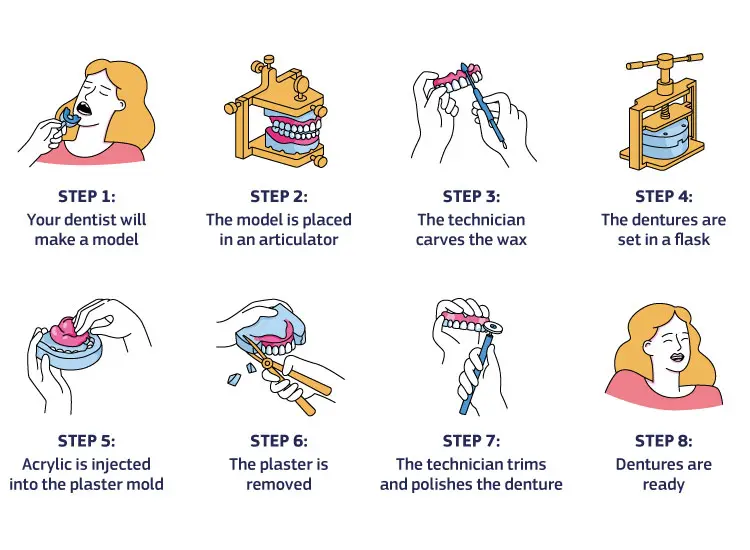 STEP 1:
Your dentist will make a model

STEP 2:
The model is placed in an articulator

STEP 3:
The technician carves the wax

STEP 4:
The dentures are set in a flask

STEP 5:
Acrylic is injected into the plaster mold

STEP 6:
The plaster is removed

STEP 7:
The technician trims and polishes the denture

STEP 8:
Dentures are ready