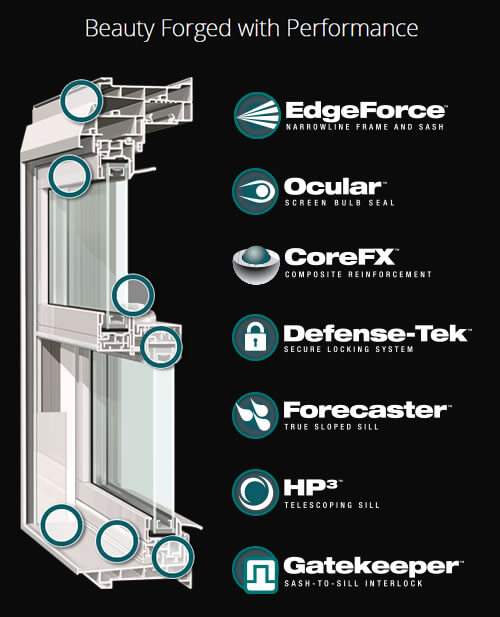 Beauty Forged with Performance

EdgeForce™
NARROWLINE FRAME AND SASH

Ocular™
SCREEN BULB SEAL

CoreFX™
COMPOSITE REINFORCEMENT

Defense-Tek™
SECURE LOCKING SYSTEM

Forecaster™
TRUE SLOPED SILL

HP³™
TELESCOPING SILL

Gatekeeper™
SASH-TO-SILL INTERLOCK