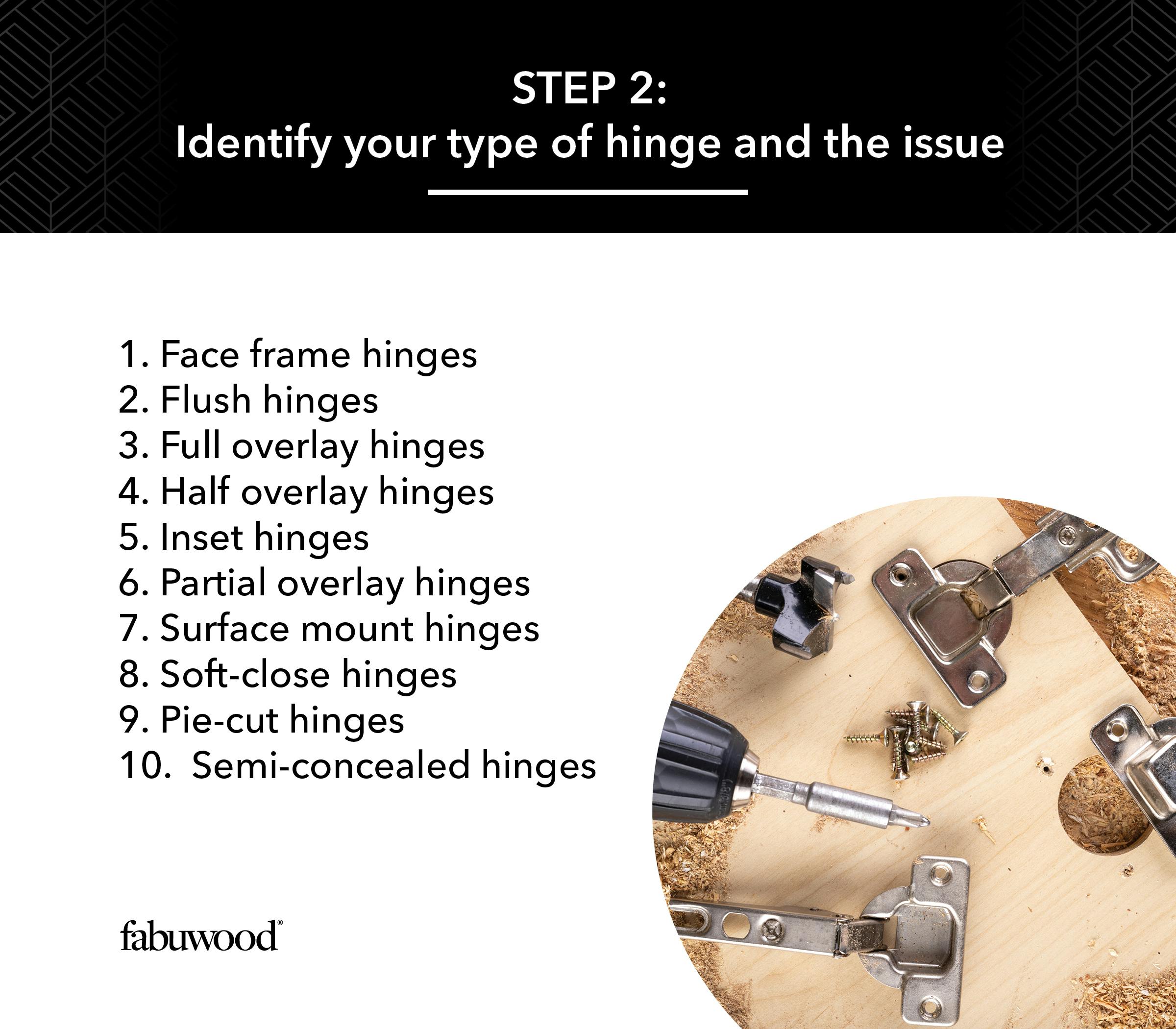 STEP 2:
Identify your type of hinge and the issue

1. Face frame hinges
2. Flush hinges
3. Full overlay hinges
4. Half overlay hinges
5. Inset hinges
6. Partial overlay hinges
7. Surface mount hinges
8. Soft-close hinges
9. Pie-cut hinges
10. Semi-concealed hinges

fabuwood®