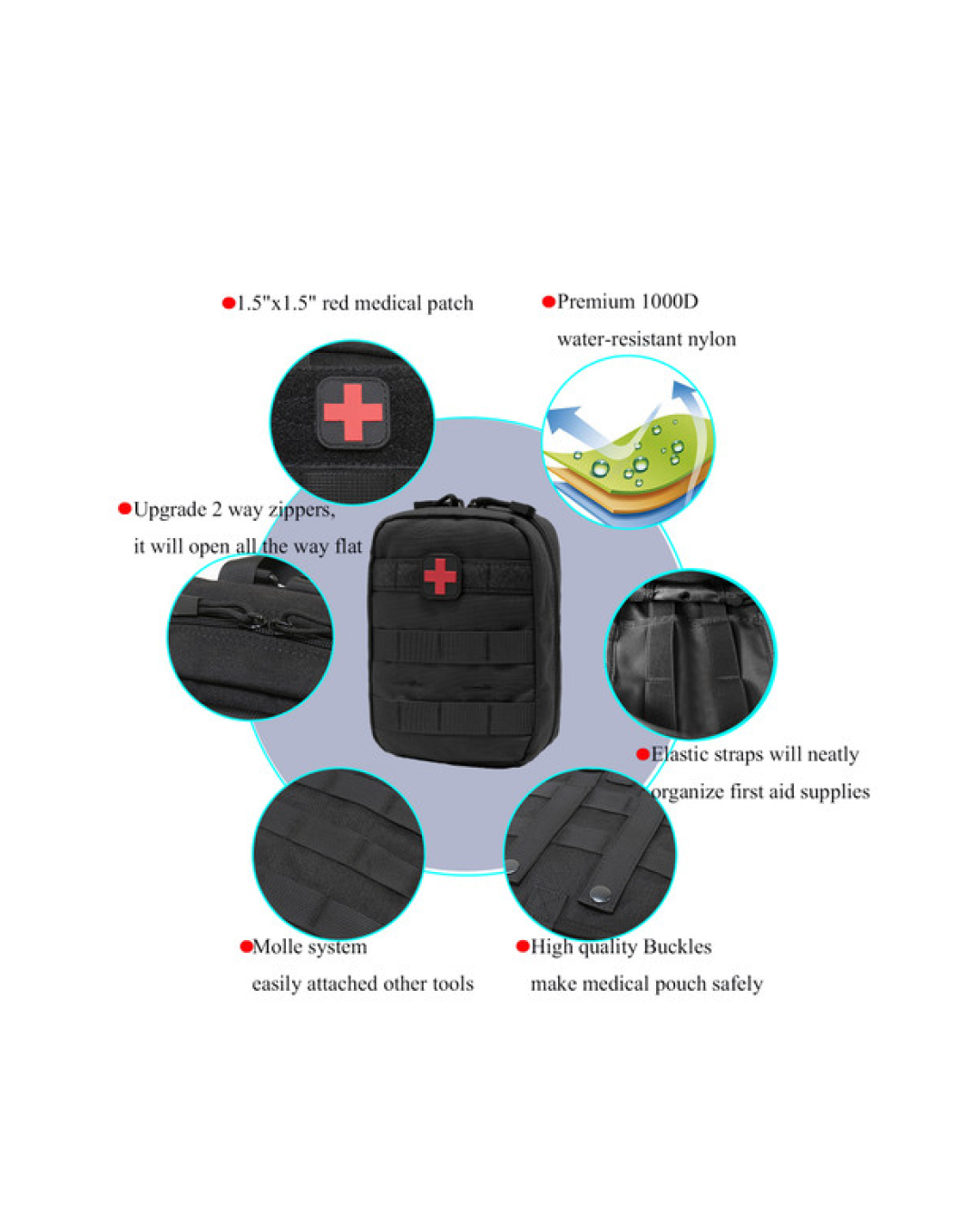 ●1.5"x1.5" red medical patch

●Premium 1000D water-resistant nylon

●Upgrade 2 way zippers, it will open all the way flat

●Elastic straps will neatly organize first aid supplies

●Molle system easily attached other tools

●High quality Buckles make medical pouch safely