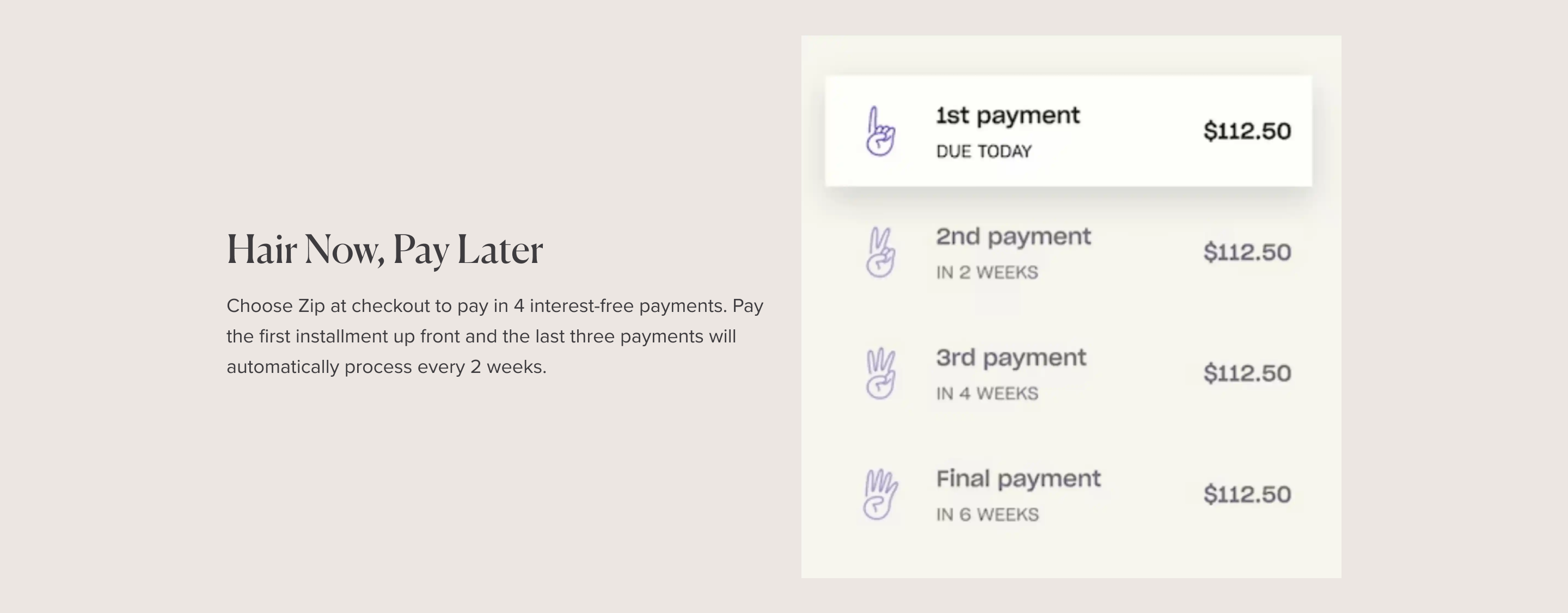 Hair Now, Pay Later

Choose Zip at checkout to pay in 4 interest-free payments. Pay the first installment up front and the last three payments will automatically process every 2 weeks.

1st payment
DUE TODAY
$112.50

2nd payment
IN 2 WEEKS
$112.50

3rd payment
IN 4 WEEKS
$112.50

Final payment
IN 6 WEEKS
$112.50