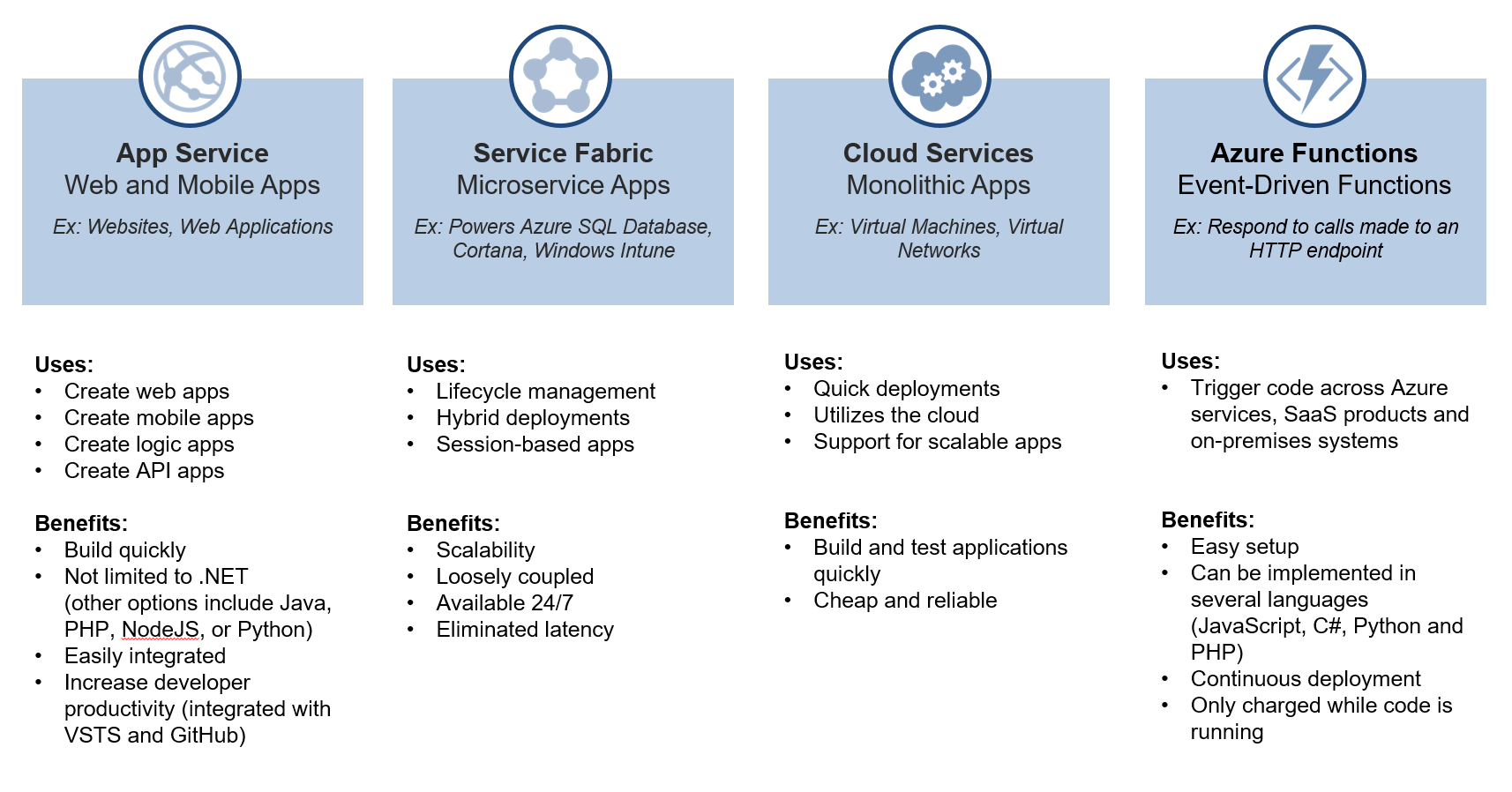 App Service
Web and Mobile Apps

Ex: Websites, Web Applications

Uses:
• Create web apps
• Create mobile apps
• Create logic apps
• Create API apps

Benefits:
• Build quickly
• Not limited to .NET (other options include Java, PHP, NodeJS, or Python)
• Easily integrated
• Increase developer productivity (integrated with VSTS and GitHub)

Service Fabric
Microservice Apps

Ex: Powers Azure SQL Database, Cortana, Windows Intune

Uses:
• Lifecycle management
• Hybrid deployments
• Session-based apps

Benefits:
• Scalability
• Loosely coupled
• Available 24/7
• Eliminated latency

Cloud Services
Monolithic Apps

Ex: Virtual Machines, Virtual Networks

Uses:
• Quick deployments
• Utilizes the cloud
• Support for scalable apps

Benefits:
• Build and test applications quickly
• Cheap and reliable

Azure Functions
Event-Driven Functions

Ex: Respond to calls made to an HTTP endpoint

Uses:
• Trigger code across Azure services, SaaS products and on-premises systems

Benefits:
• Easy setup
• Can be implemented in several languages (JavaScript, C#, Python and PHP)
• Continuous deployment
• Only charged while code is running