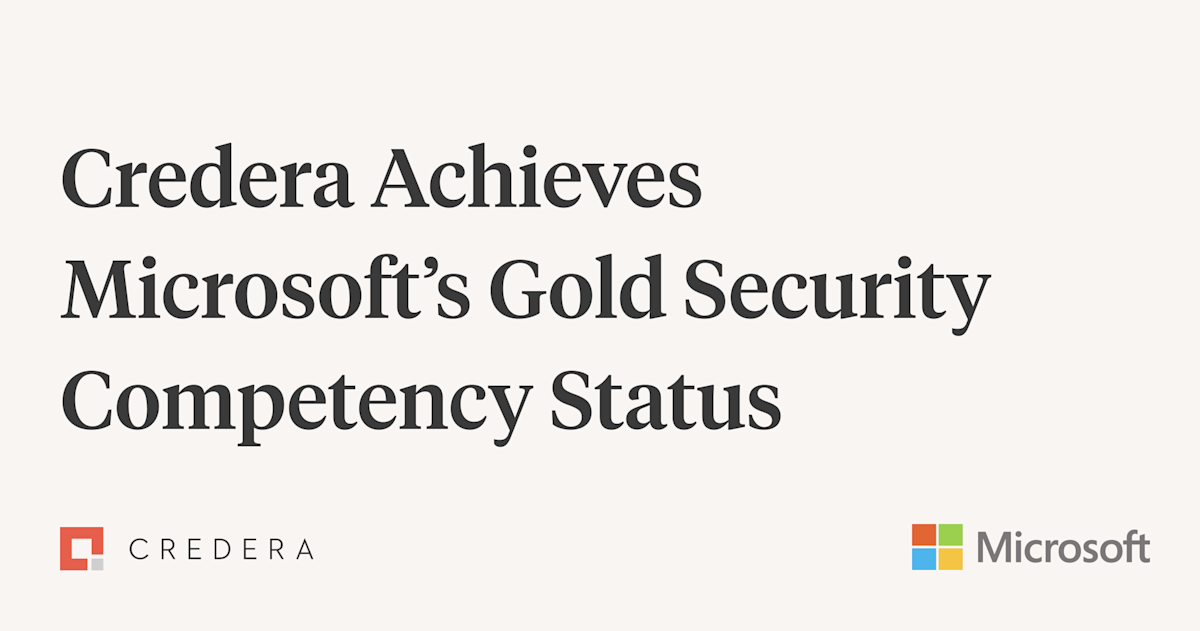 Credera Achieves Microsoft's Gold Security Competency Status

CREDERA

Microsoft