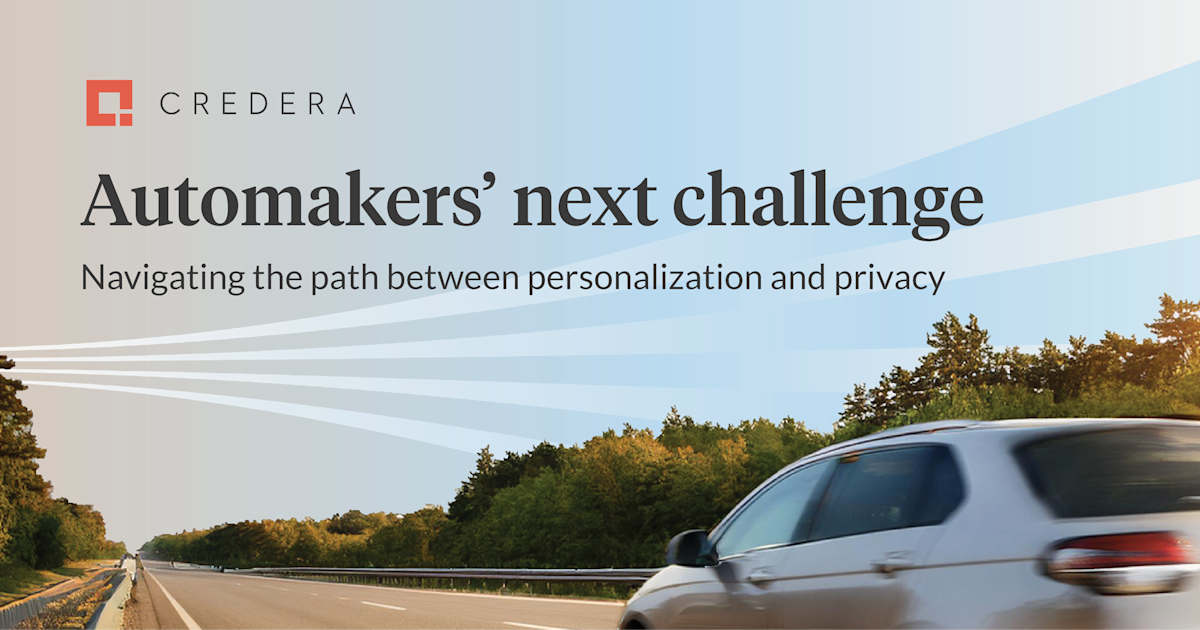 CREDERA

Automakers' next challenge

Navigating the path between personalization and privacy