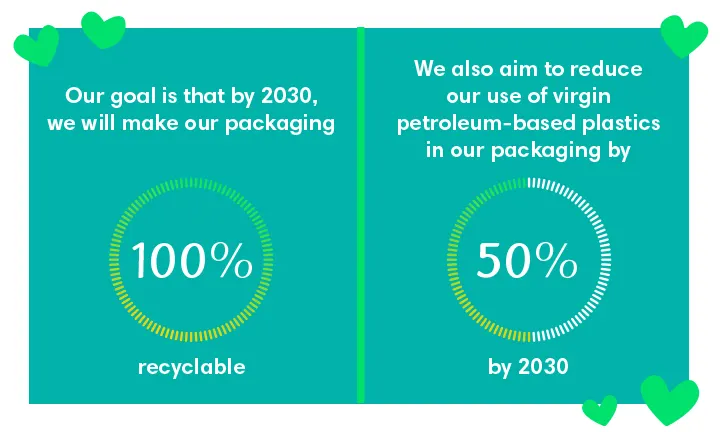 Our goal is that by 2030, we will make our packaging

100%

recyclable

We also aim to reduce our use of virgin petroleum-based plastics in our packaging by

50%

by 2030