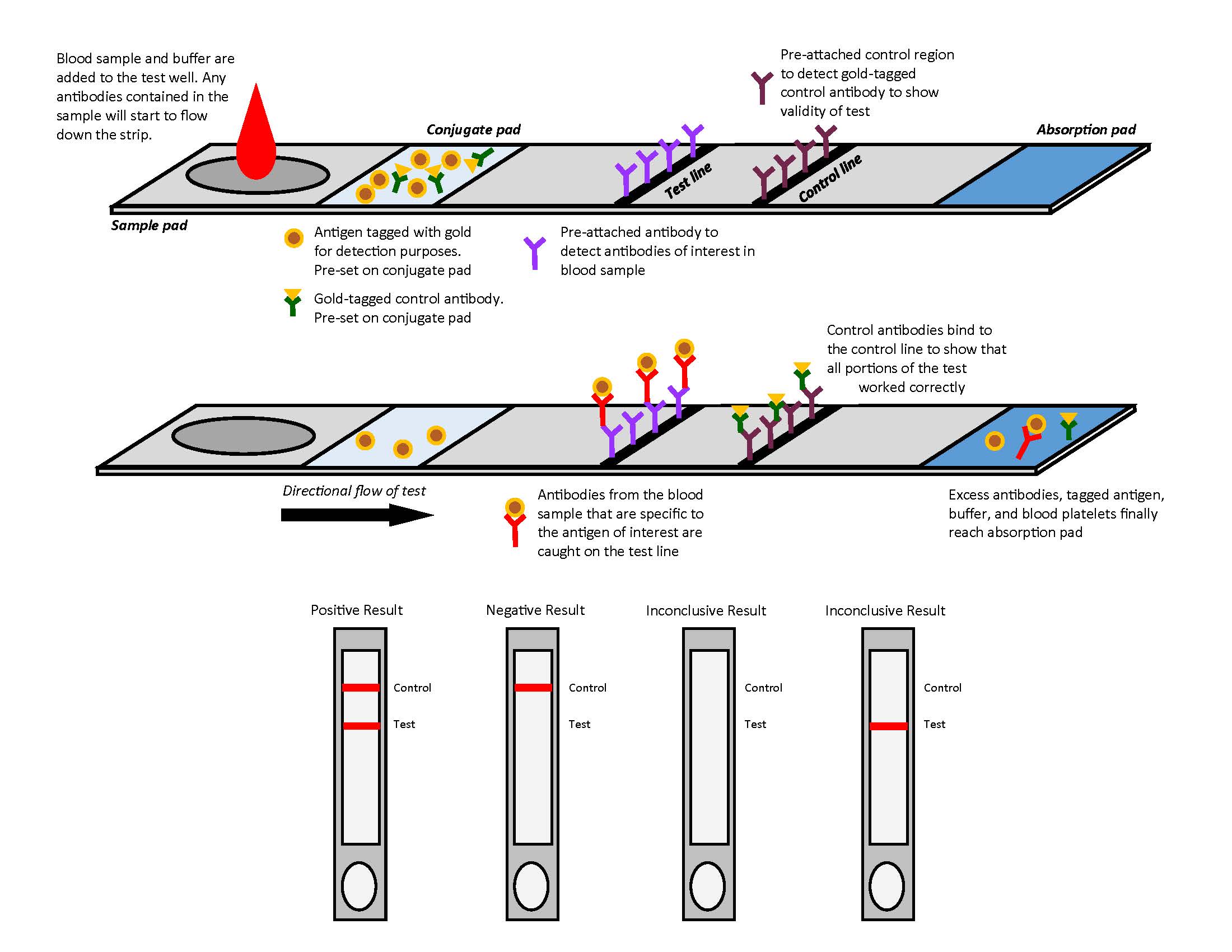 Blood sample and buffer are added to the test well. Any antibodies contained in the sample will start to flow down the strip.

Pre-attached control region to detect gold-tagged control antibody to show validity of test

Conjugate pad

Absorption pad

Test line

Control line

Sample pad

Antigen tagged with gold for detection purposes. Pre-set on conjugate pad

Pre-attached antibody to detect antibodies of interest in blood sample

Gold-tagged control antibody. Pre-set on conjugate pad

Control antibodies bind to the control line to show that all portions of the test worked correctly

Directional flow of test

Antibodies from the blood sample that are specific to the antigen of interest are caught on the test line

Excess antibodies, tagged antigen, buffer, and blood platelets finally reach absorption pad

Positive Result

Control

Test

Negative Result

Control

Test

Inconclusive Result

Control

Test

Inconclusive Result

Control

Test