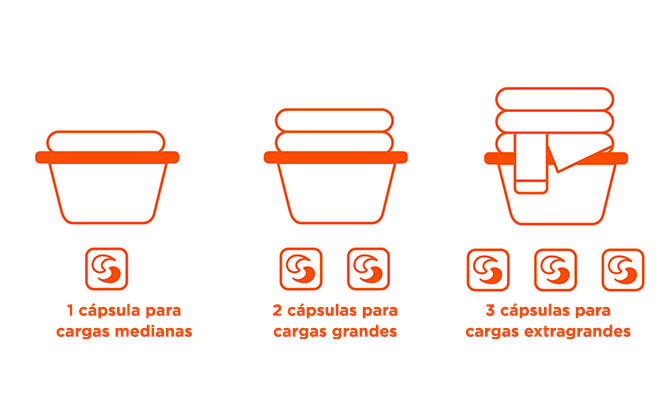 1 cápsula para cargas medianas

2 cápsulas para cargas grandes

3 cápsulas para cargas extragrandes