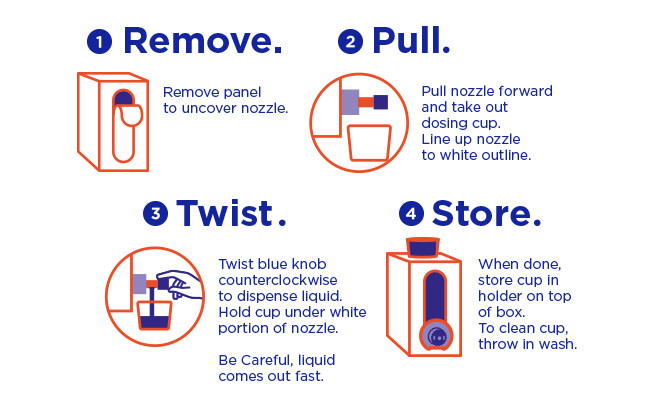 1 Remove.

Remove panel to uncover nozzle.

2 Pull.

Pull nozzle forward and take out dosing cup. Line up nozzle to white outline.

3 Twist.

Twist blue knob counterclockwise to dispense liquid. Hold cup under white portion of nozzle.

Be Careful, liquid comes out fast.

4 Store.

When done, store cup in holder on top of box. To clean cup, throw in wash.