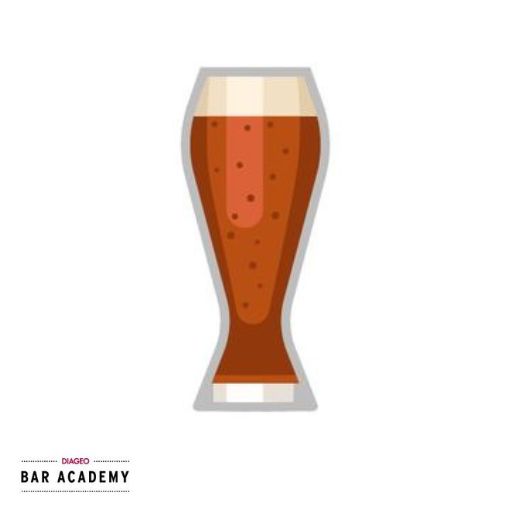 DIAGEO
BAR ACADEMY