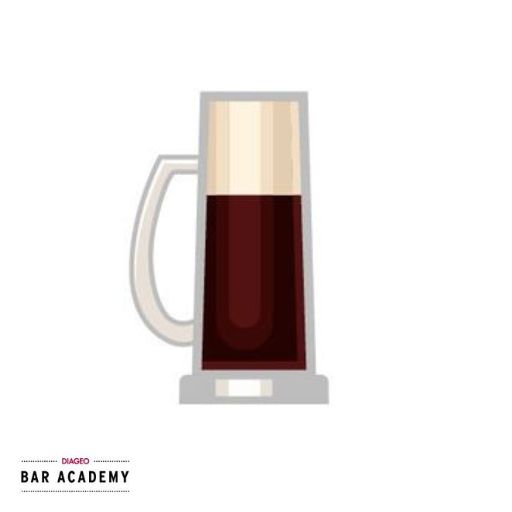 DIAGEO
BAR ACADEMY