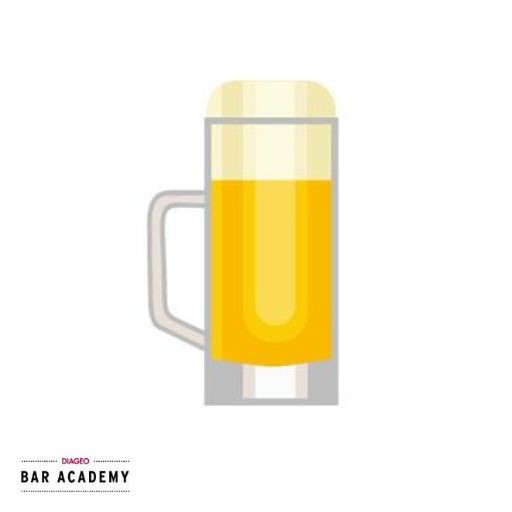 DIAGEO
BAR ACADEMY