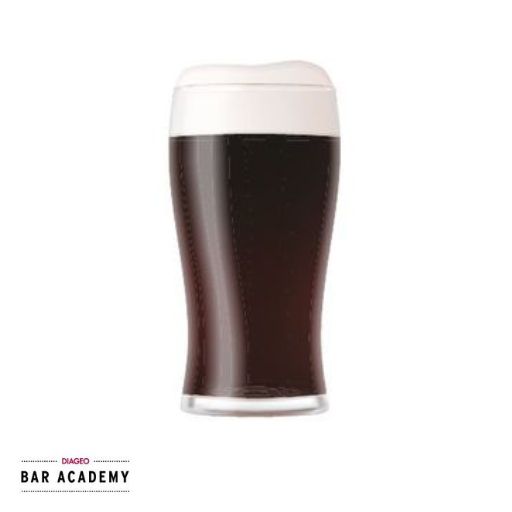 DIAGEO
BAR ACADEMY