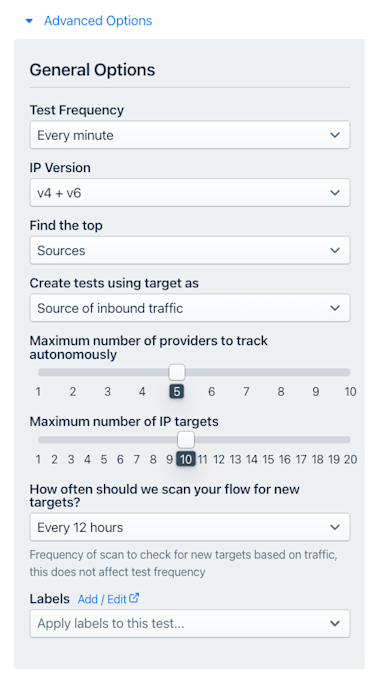 Advanced Options

General Options

Test Frequency

Every minute

IP Version

v4 + v6

Find the top

Sources

Create tests using target as

Source of inbound traffic

Maximum number of providers to track autonomously

1 2 3 4 5 6 7 8 9 10

Maximum number of IP targets

1 2 3 4 5 6 7 8 9 10 11 12 13 14 15 16 17 18 19 20

How often should we scan your flow for new targets?

Every 12 hours

Frequency of scan to check for new targets based on traffic, this does not affect test frequency

Labels Add / Edit

Apply labels to this test...