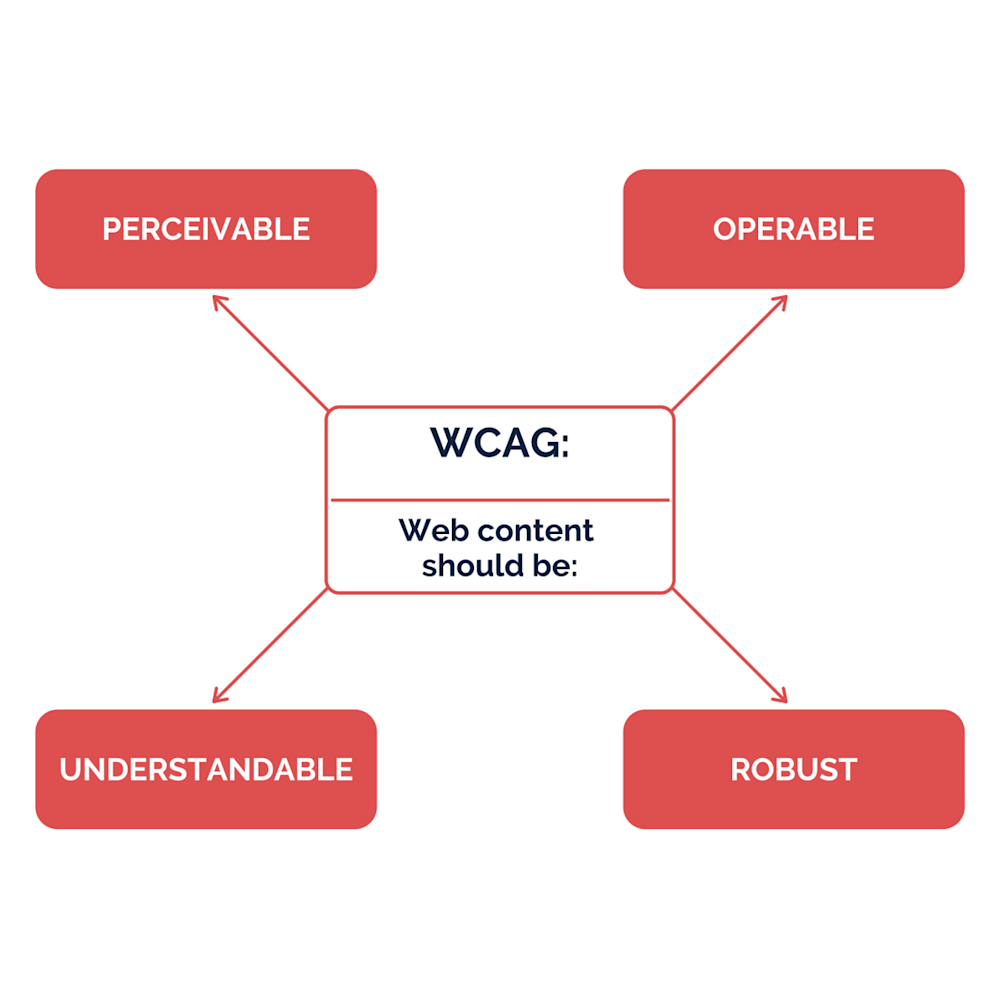 PERCEIVABLE

OPERABLE

WCAG:

Web content should be:

UNDERSTANDABLE

ROBUST