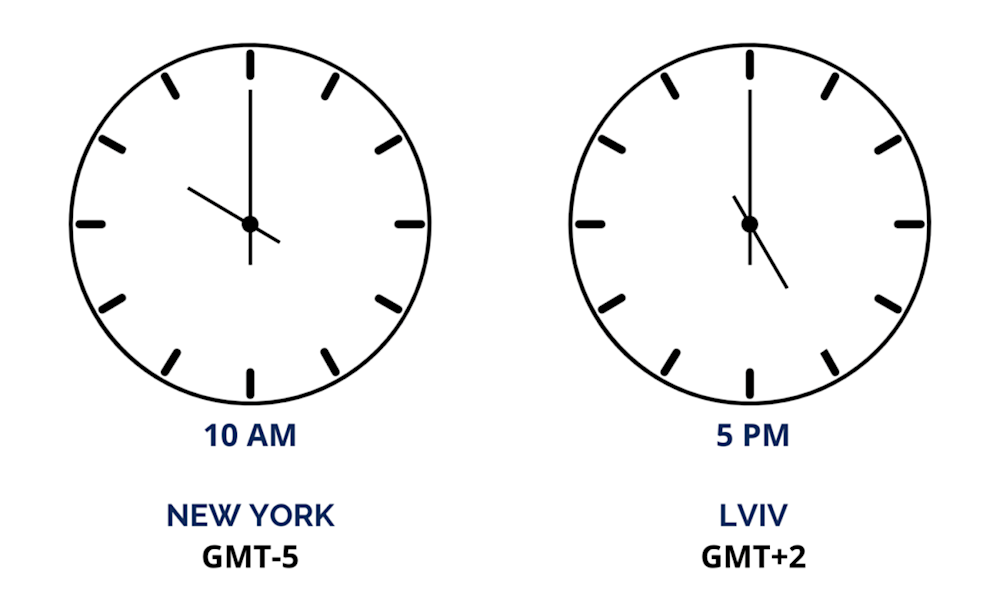 10 AM

NEW YORK
GMT-5

5 PM

LVIV
GMT+2