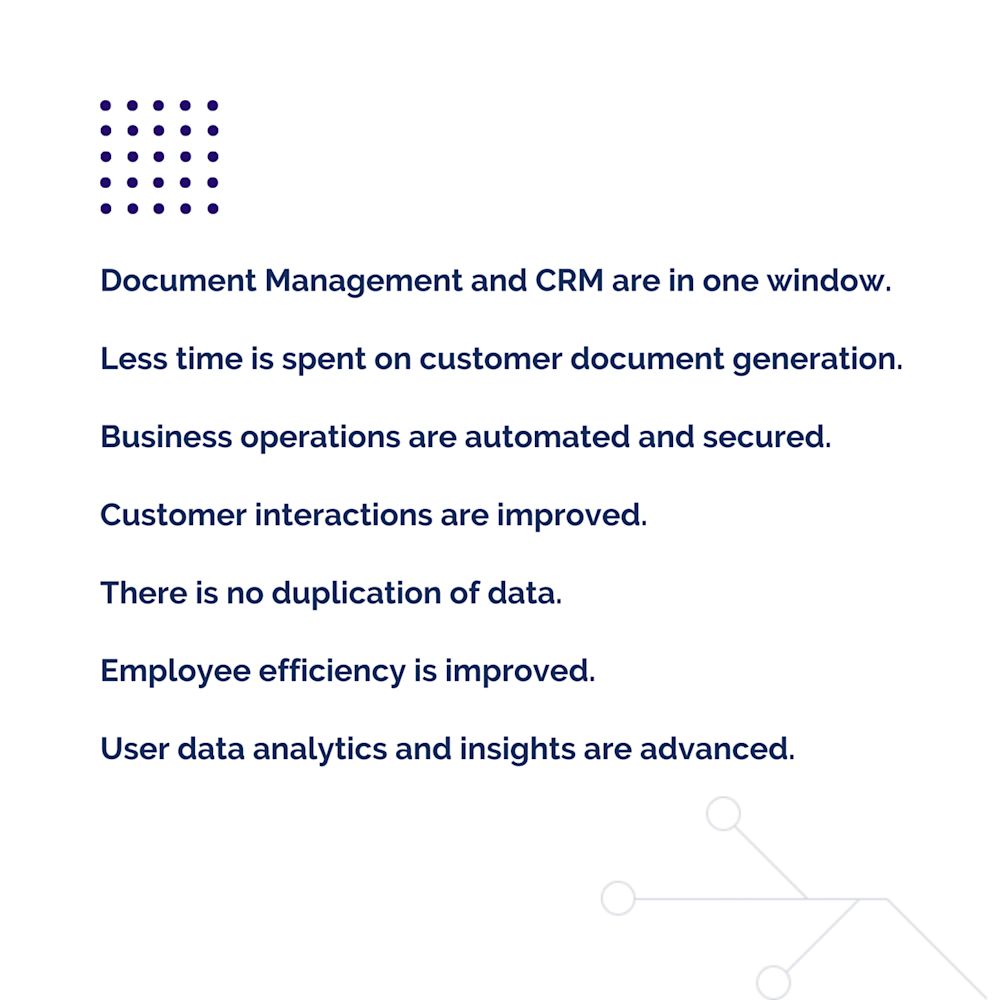 Document Management and CRM are in one window.

Less time is spent on customer document generation.

Business operations are automated and secured.

Customer interactions are improved.

There is no duplication of data.

Employee efficiency is improved.

User data analytics and insights are advanced.