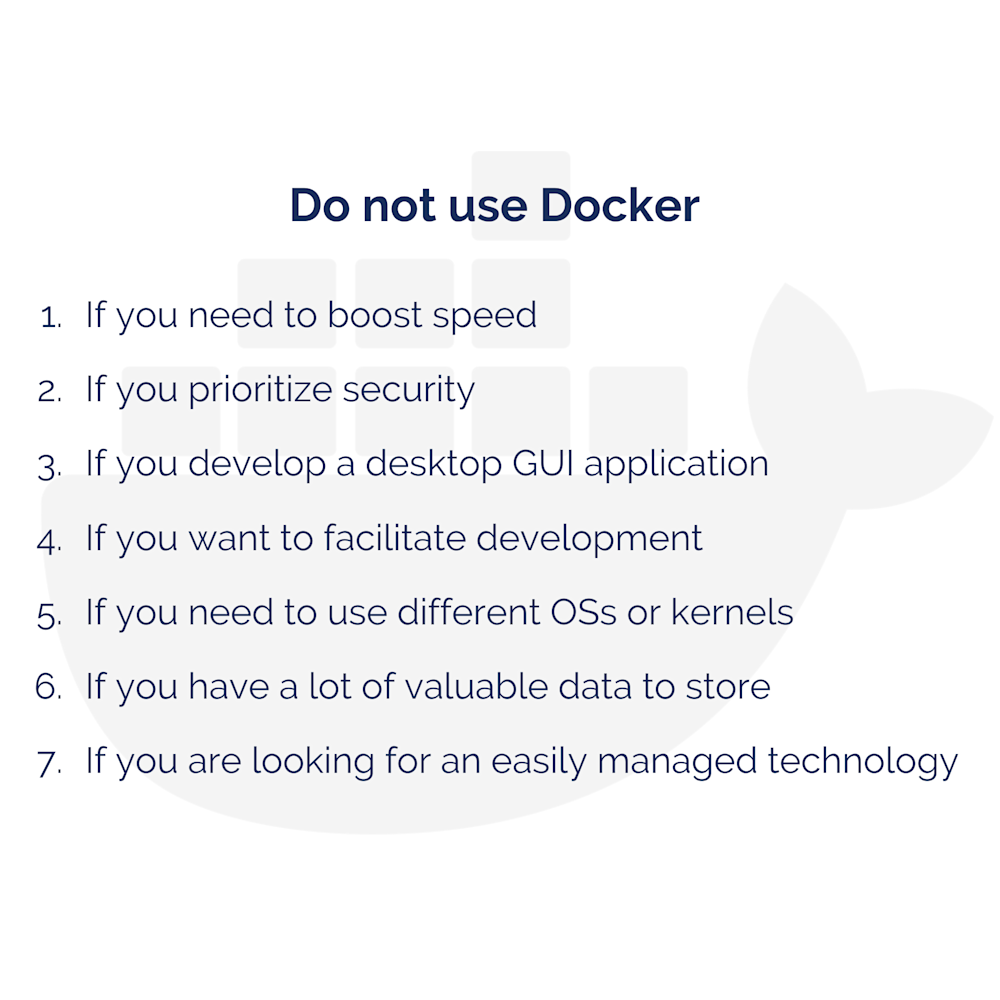 Do not use Docker

1. If you need to boost speed
2. If you prioritize security
3. If you develop a desktop GUI application
4. If you want to facilitate development
5. If you need to use different OSs or kernels
6. If you have a lot of valuable data to store
7. If you are looking for an easily managed technology