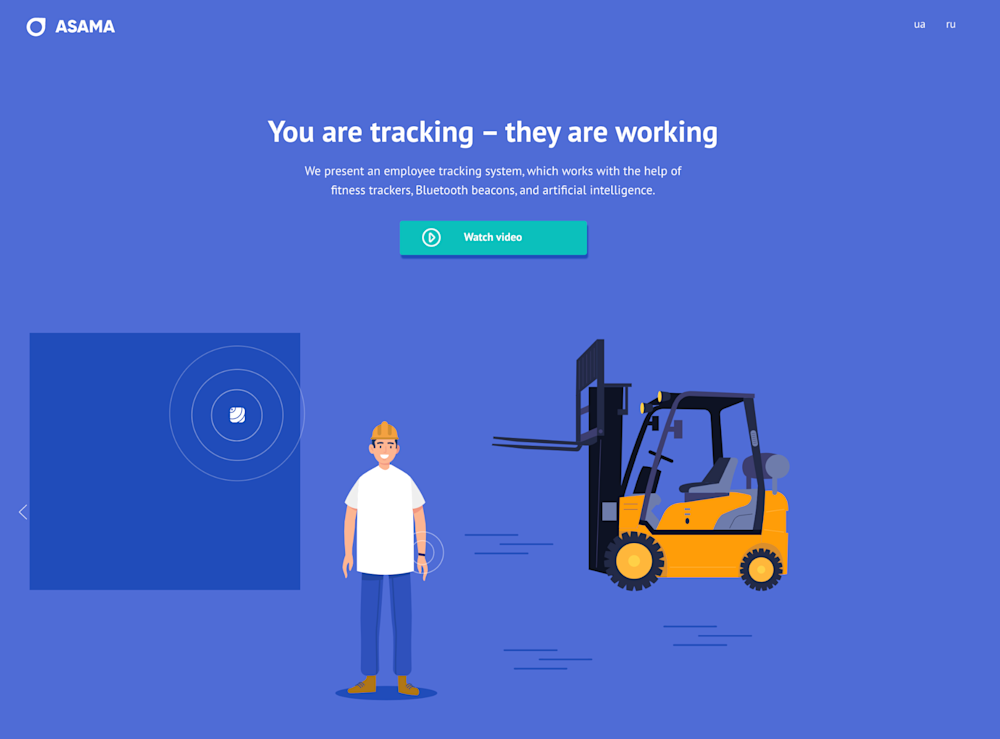 ASAMA

ua ru

You are tracking – they are working

We present an employee tracking system, which works with the help of fitness trackers, Bluetooth beacons, and artificial intelligence.

Watch video