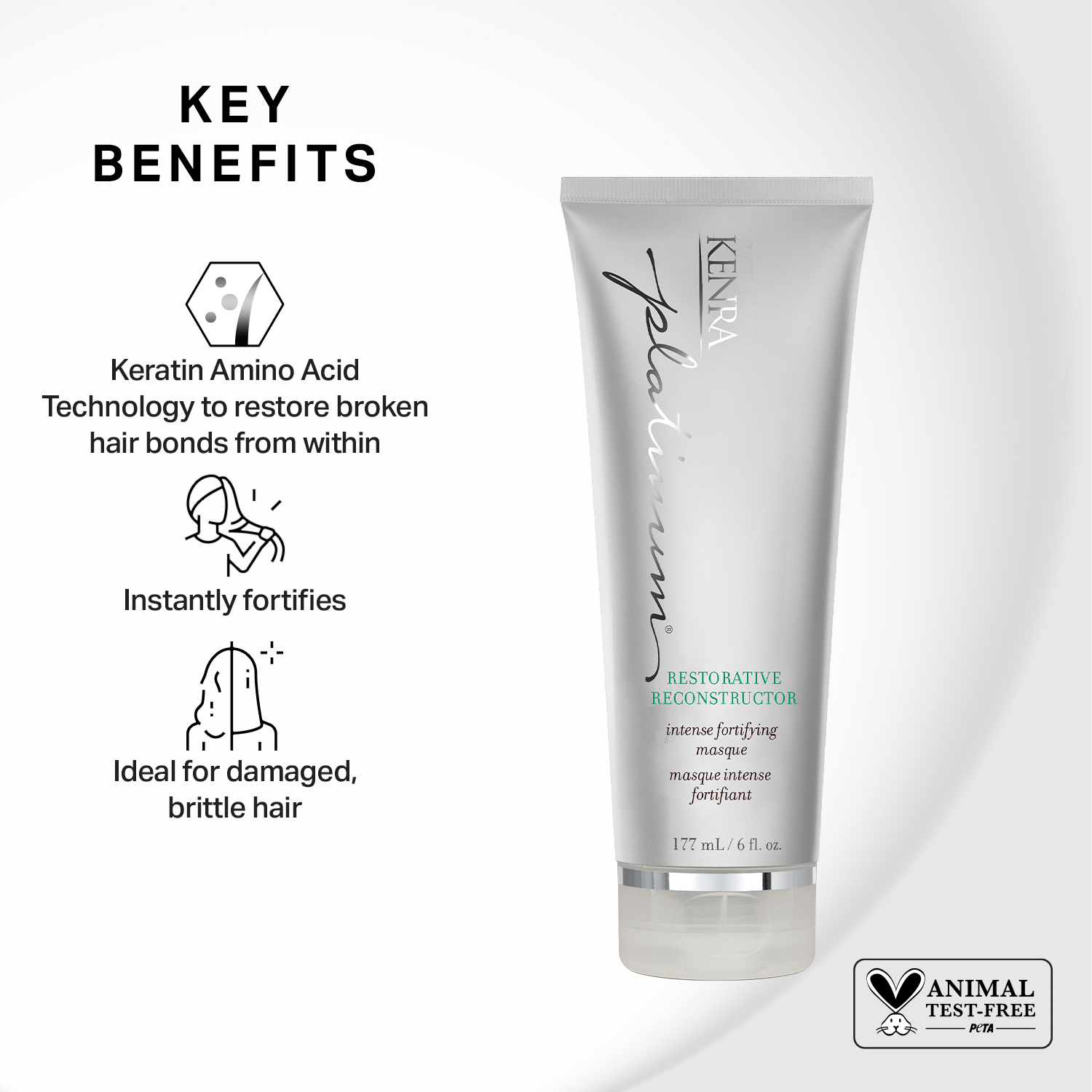 KEY BENEFITS

Keratin Amino Acid Technology to restore broken hair bonds from within

Instantly fortifies

Ideal for damaged, brittle hair

KENRA

platinum®

RESTORATIVE RECONSTRUCTOR

intense fortifying masque

masque intense fortifiant

177 mL / 6 fl. oz.

ANIMAL TEST-FREE

PETA