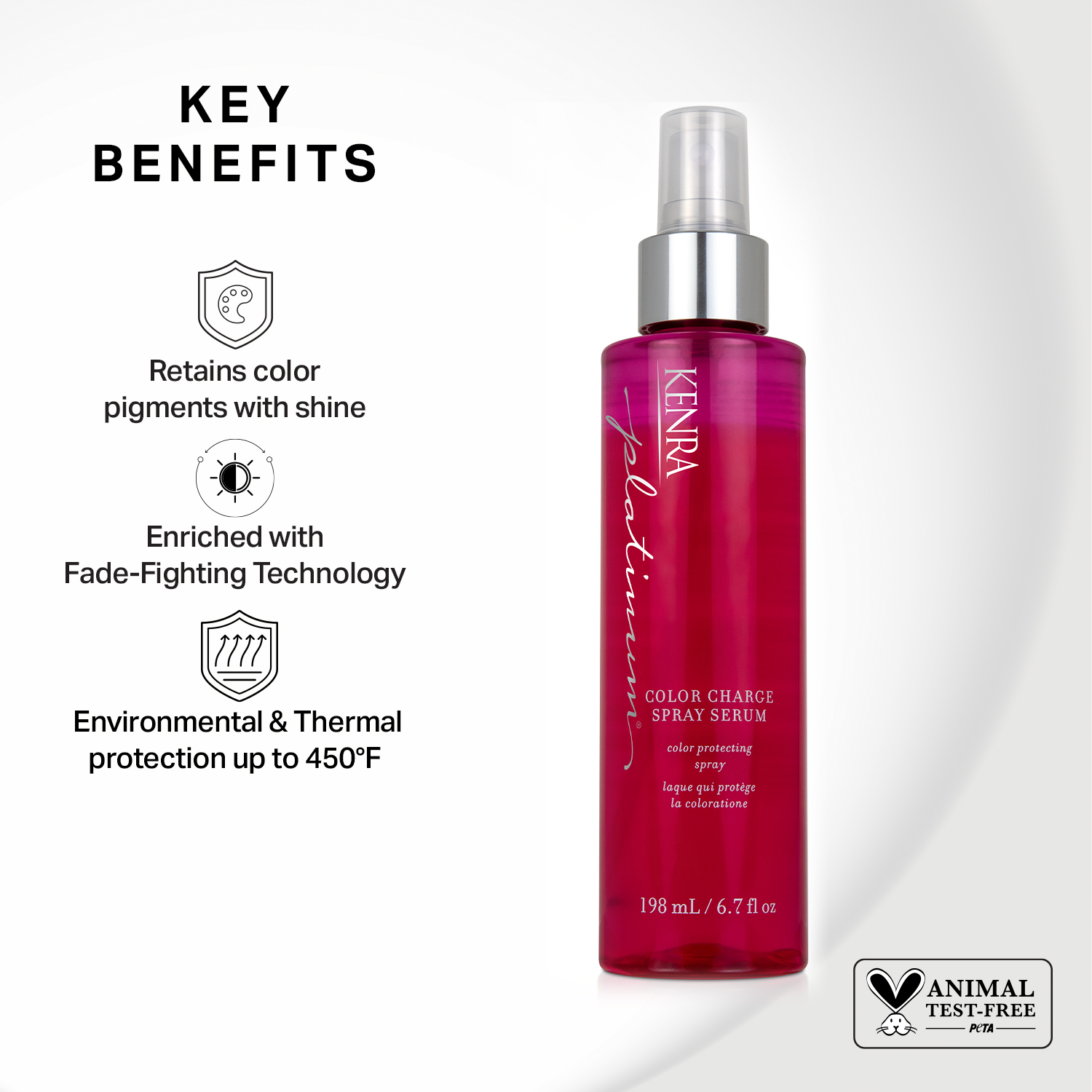 KEY BENEFITS

Retains color pigments with shine

Enriched with Fade-Fighting Technology

Environmental & Thermal protection up to 450°F

KENRA

platinum®

COLOR CHARGE SPRAY SERUM

color protecting spray

laque qui protège la coloratione

198 mL / 6.7 fl oz

ANIMAL TEST-FREE

PeTA