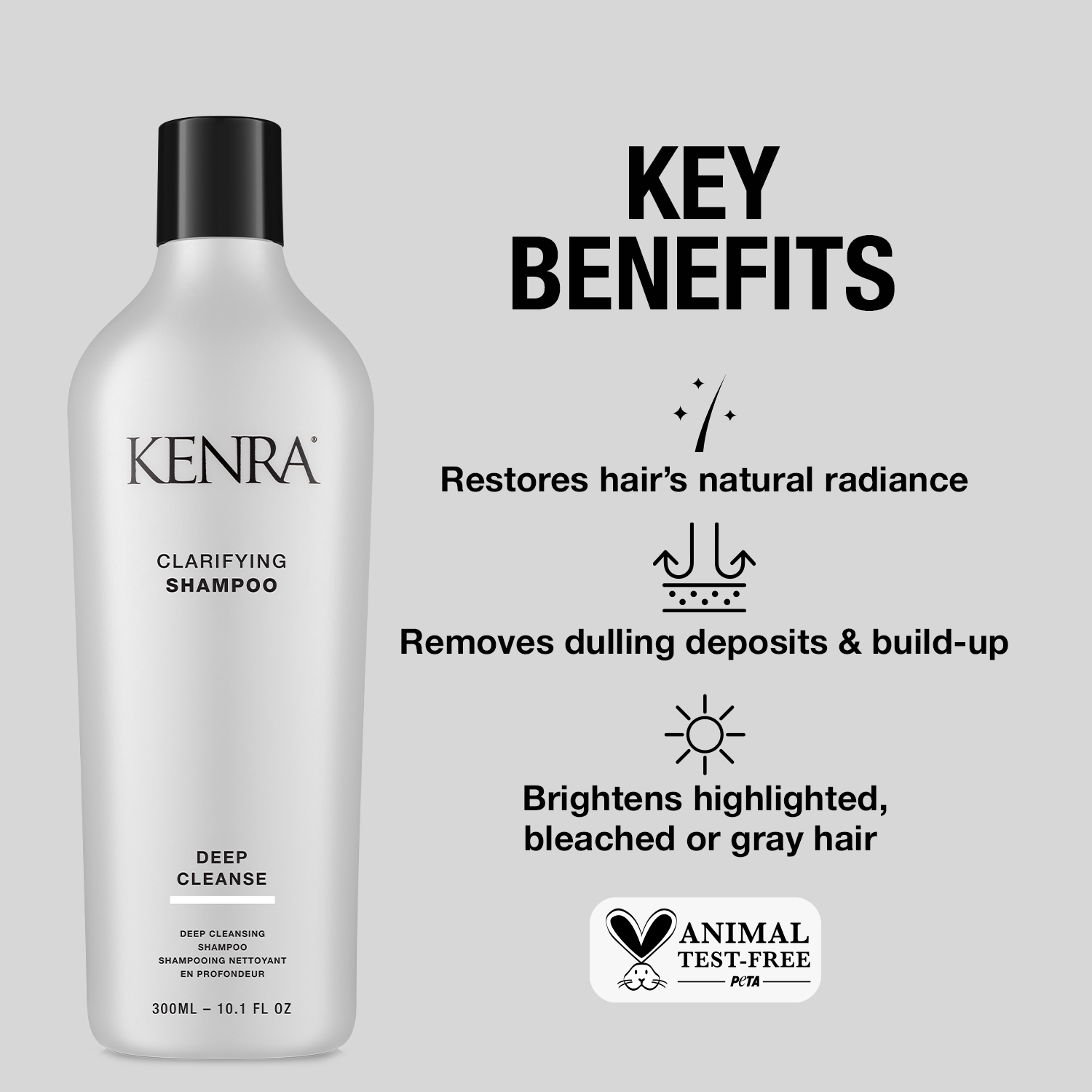 KENRA®

CLARIFYING
SHAMPOO

DEEP
CLEANSE

DEEP CLEANSING
SHAMPOO
SHAMPOOING NETTOYANT
EN PROFONDEUR

300ML – 10.1 FL OZ

KEY
BENEFITS

Restores hair's natural radiance

Removes dulling deposits & build-up

Brightens highlighted, bleached or gray hair

ANIMAL
TEST-FREE
PeTA