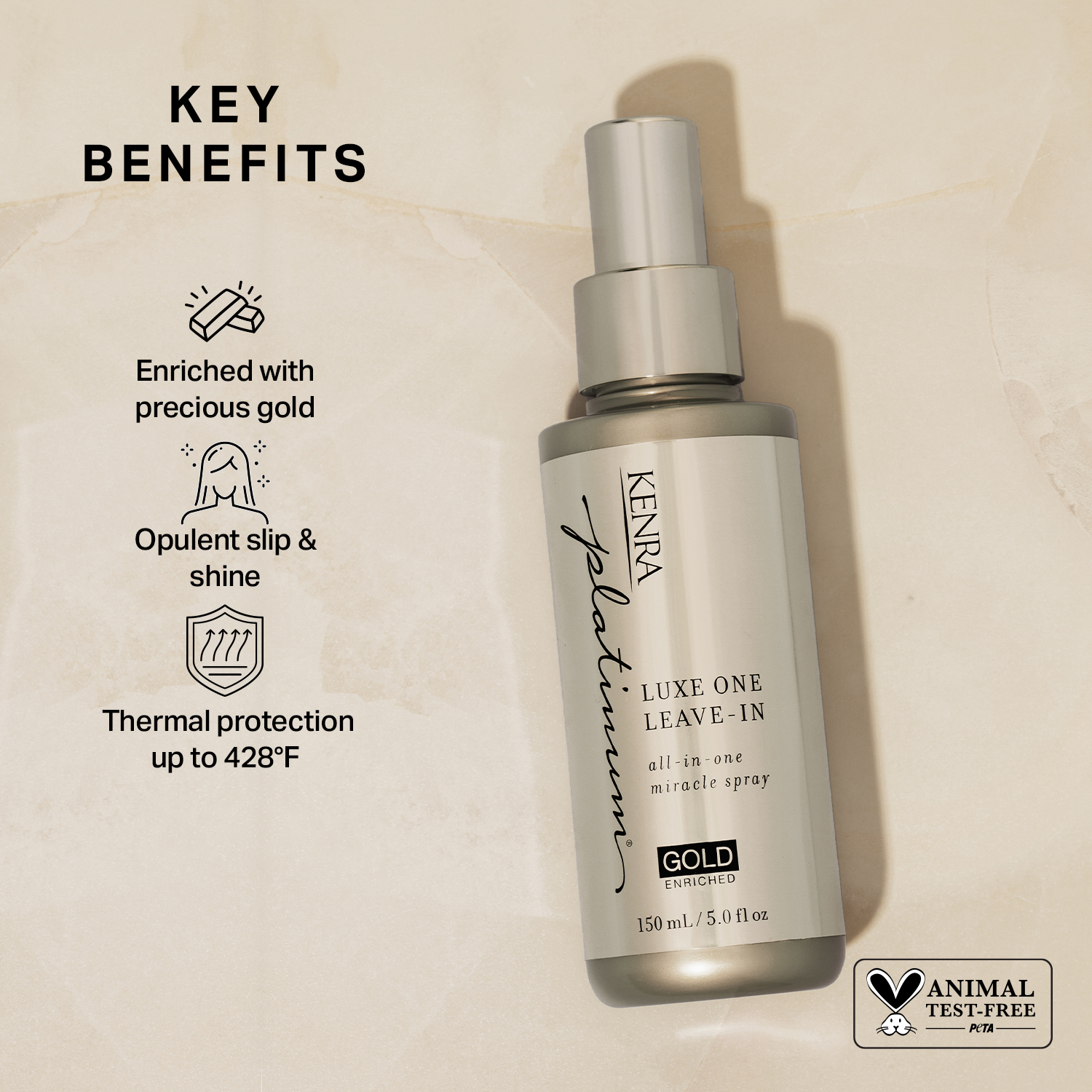 KEY BENEFITS

Enriched with precious gold

Opulent slip & shine

Thermal protection up to 428°F

KENRA platinum®

LUXE ONE LEAVE-IN

all-in-one miracle spray

GOLD ENRICHED

150 mL / 5.0 fl oz

ANIMAL TEST-FREE PETA