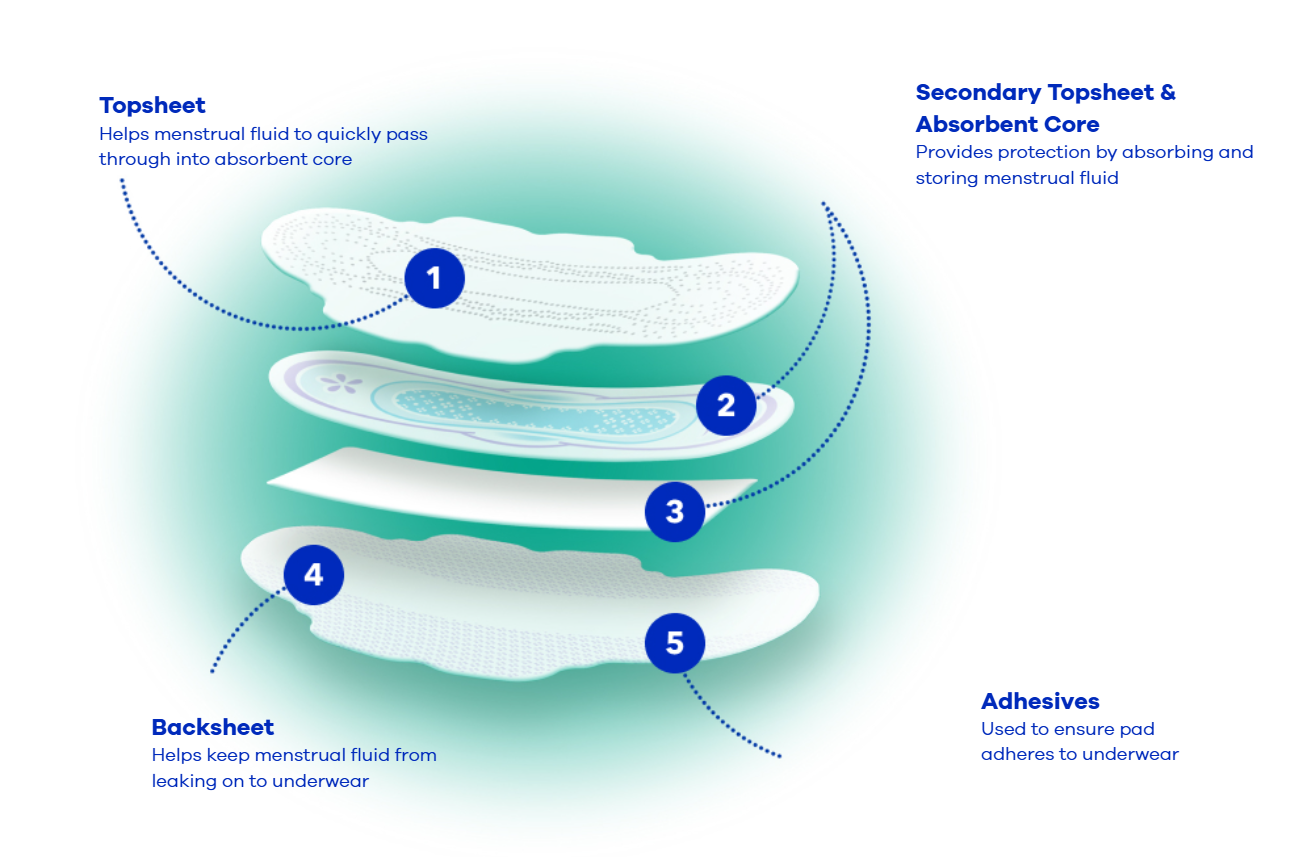 Topsheet
Helps menstrual fluid to quickly pass through into absorbent core

Secondary Topsheet & Absorbent Core
Provides protection by absorbing and storing menstrual fluid

1

2

3

4

5

Backsheet
Helps keep menstrual fluid from leaking on to underwear

Adhesives
Used to ensure pad adheres to underwear