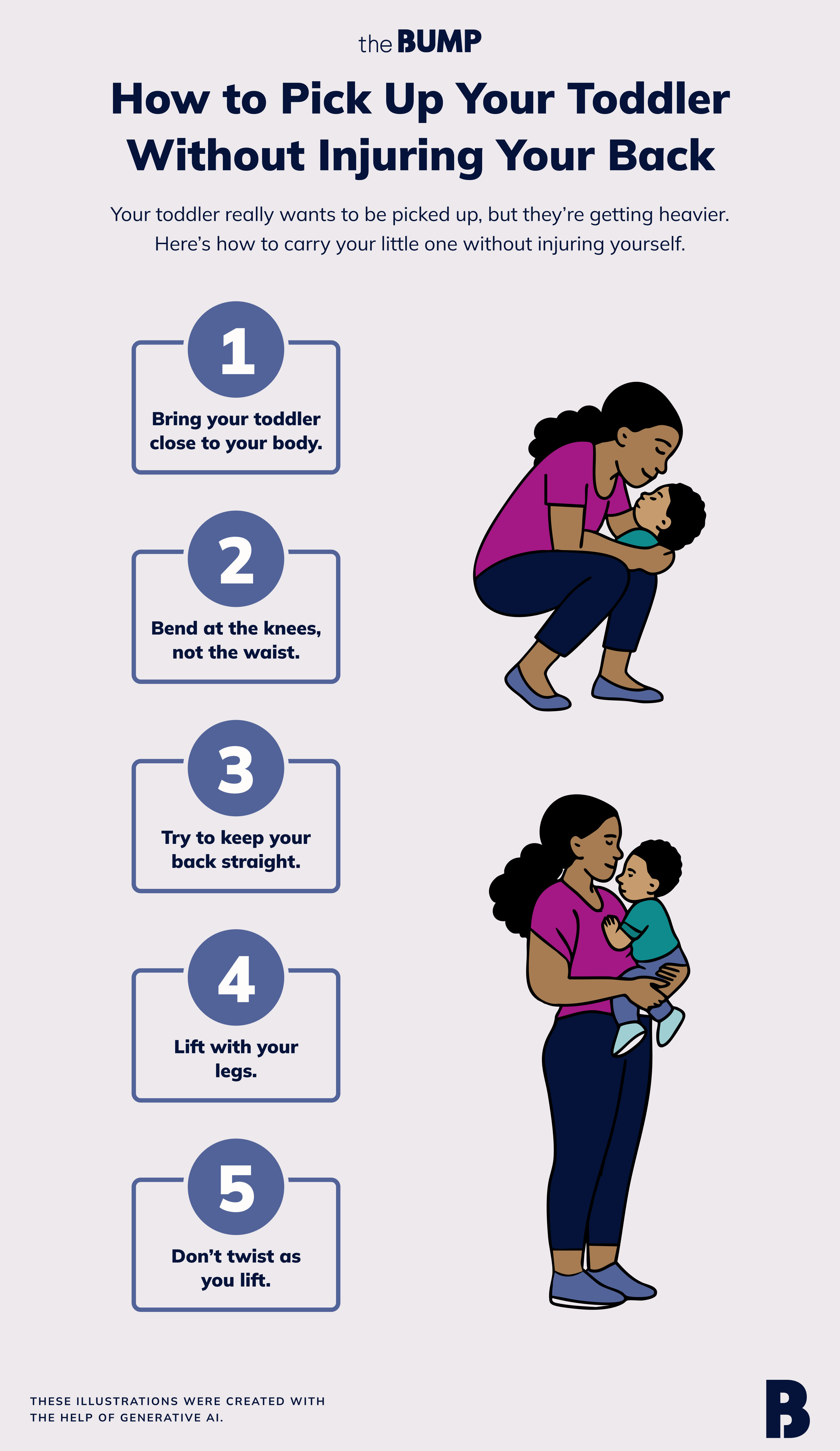 the BUMP

How to Pick Up Your Toddler Without Injuring Your Back

Your toddler really wants to be picked up, but they're getting heavier. Here's how to carry your little one without injuring yourself.

1
Bring your toddler close to your body.

2
Bend at the knees, not the waist.

3
Try to keep your back straight.

4
Lift with your legs.

5
Don't twist as you lift.

THESE ILLUSTRATIONS WERE CREATED WITH THE HELP OF GENERATIVE AI.

B