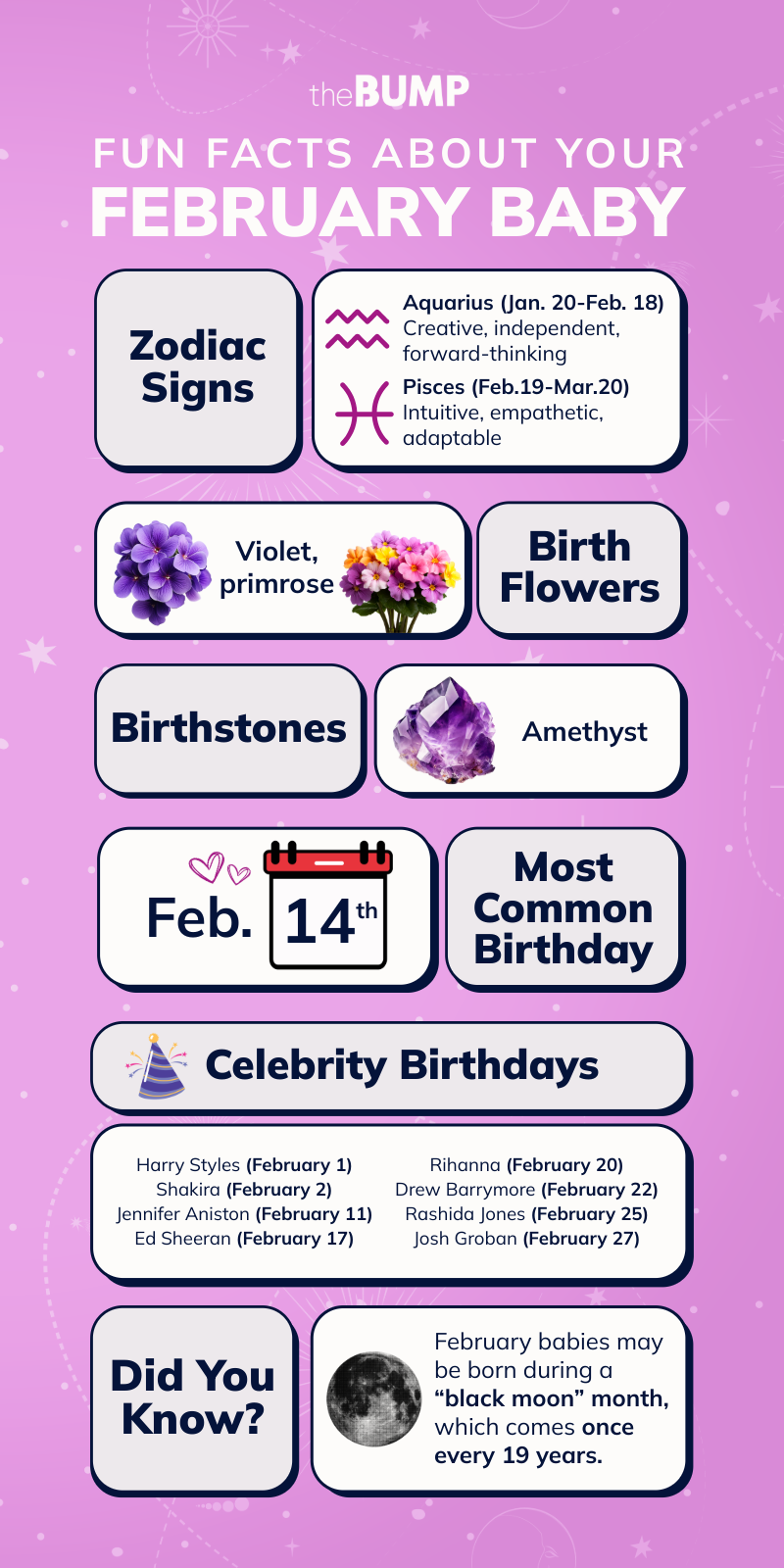 theBUMP

FUN FACTS ABOUT YOUR
FEBRUARY BABY

Zodiac Signs

Aquarius (Jan. 20-Feb. 18)
Creative, independent, forward-thinking

Pisces (Feb.19-Mar.20)
Intuitive, empathetic, adaptable

Violet, primrose

Birth Flowers

Birthstones

Amethyst

Feb. 14th

Most Common Birthday

Celebrity Birthdays

Harry Styles (February 1)
Shakira (February 2)
Jennifer Aniston (February 11)
Ed Sheeran (February 17)

Rihanna (February 20)
Drew Barrymore (February 22)
Rashida Jones (February 25)
Josh Groban (February 27)

Did You Know?

February babies may be born during a "black moon" month, which comes once every 19 years.