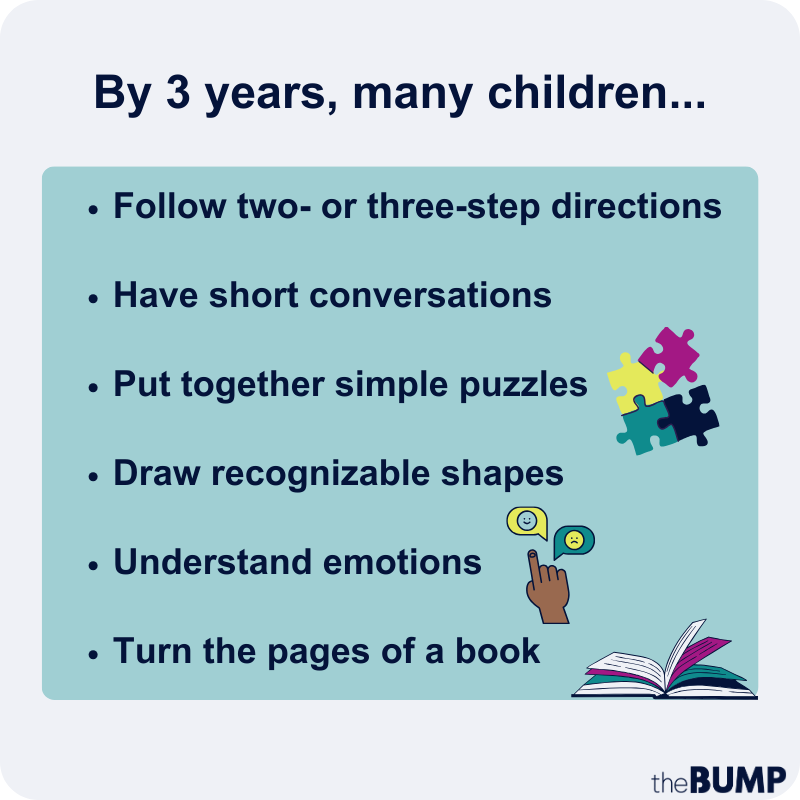 By 3 years, many children...

• Follow two- or three-step directions

• Have short conversations

• Put together simple puzzles

• Draw recognizable shapes

• Understand emotions

• Turn the pages of a book

theBUMP