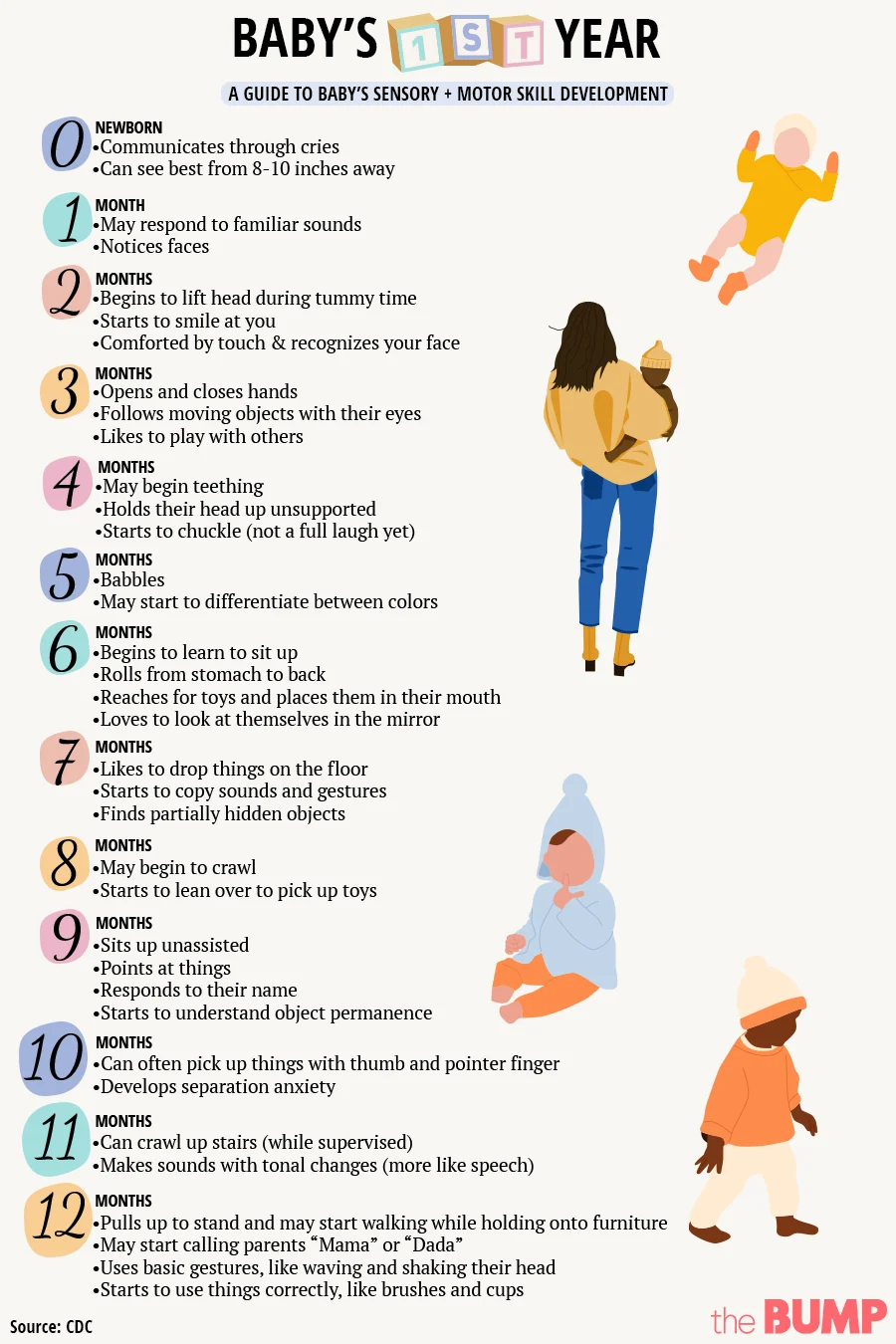 BABY'S 1ST YEAR

A GUIDE TO BABY'S SENSORY + MOTOR SKILL DEVELOPMENT

0 NEWBORN
•Communicates through cries
•Can see best from 8-10 inches away

1 MONTH
•May respond to familiar sounds
•Notices faces

2 MONTHS
•Begins to lift head during tummy time
•Starts to smile at you
•Comforted by touch & recognizes your face

3 MONTHS
•Opens and closes hands
•Follows moving objects with their eyes
•Likes to play with others

4 MONTHS
•May begin teething
•Holds their head up unsupported
•Starts to chuckle (not a full laugh yet)

5 MONTHS
•Babbles
•May start to differentiate between colors

6 MONTHS
•Begins to learn to sit up
•Rolls from stomach to back
•Reaches for toys and places them in their mouth
•Loves to look at themselves in the mirror

7 MONTHS
•Likes to drop things on the floor
•Starts to copy sounds and gestures
•Finds partially hidden objects

8 MONTHS
•May begin to crawl
•Starts to lean over to pick up toys

9 MONTHS
•Sits up unassisted
•Points at things
•Responds to their name
•Starts to understand object permanence

10 MONTHS
•Can often pick up things with thumb and pointer finger
•Develops separation anxiety

11 MONTHS
•Can crawl up stairs (while supervised)
•Makes sounds with tonal changes (more like speech)

12 MONTHS
•Pulls up to stand and may start walking while holding onto furniture
•May start calling parents "Mama" or "Dada"
•Uses basic gestures, like waving and shaking their head
•Starts to use things correctly, like brushes and cups

Source: CDC

the BUMP