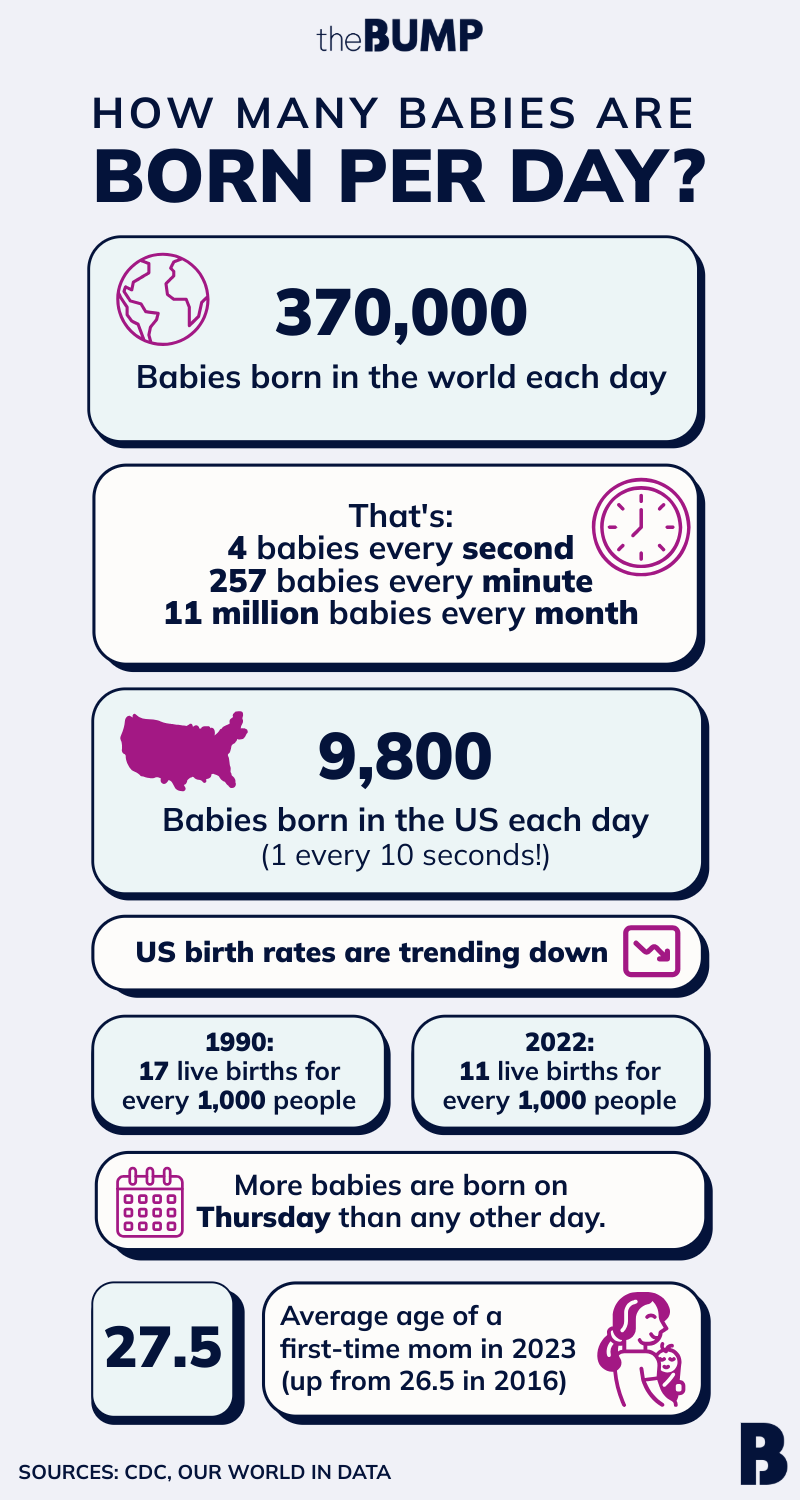 theBUMP

HOW MANY BABIES ARE
BORN PER DAY?

370,000
Babies born in the world each day

That's:
4 babies every second
257 babies every minute
11 million babies every month

9,800
Babies born in the US each day
(1 every 10 seconds!)

US birth rates are trending down

1990:
17 live births for every 1,000 people

2022:
11 live births for every 1,000 people

More babies are born on Thursday than any other day.

27.5

Average age of a first-time mom in 2023 (up from 26.5 in 2016)

SOURCES: CDC, OUR WORLD IN DATA

B