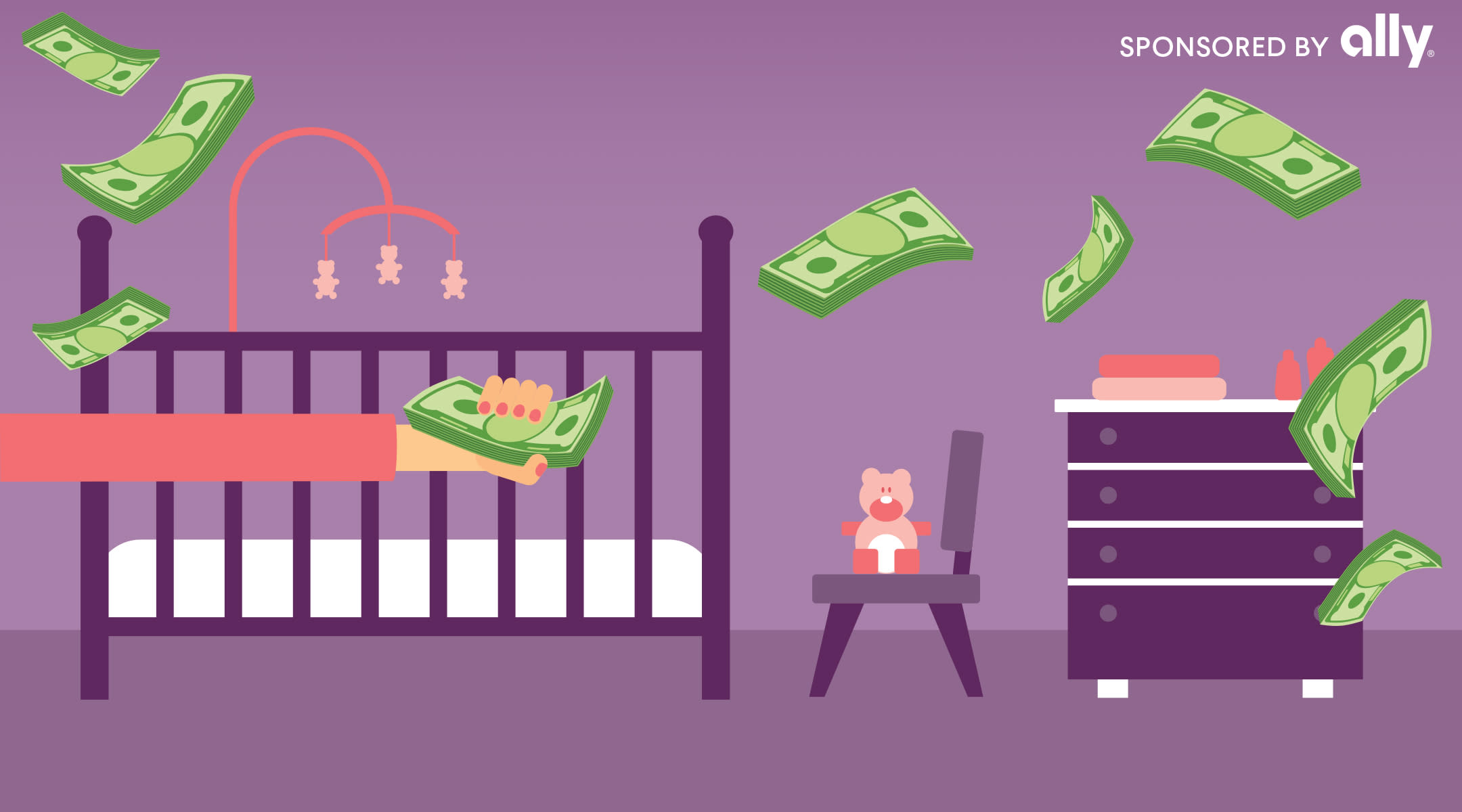 SPONSORED BY ally®