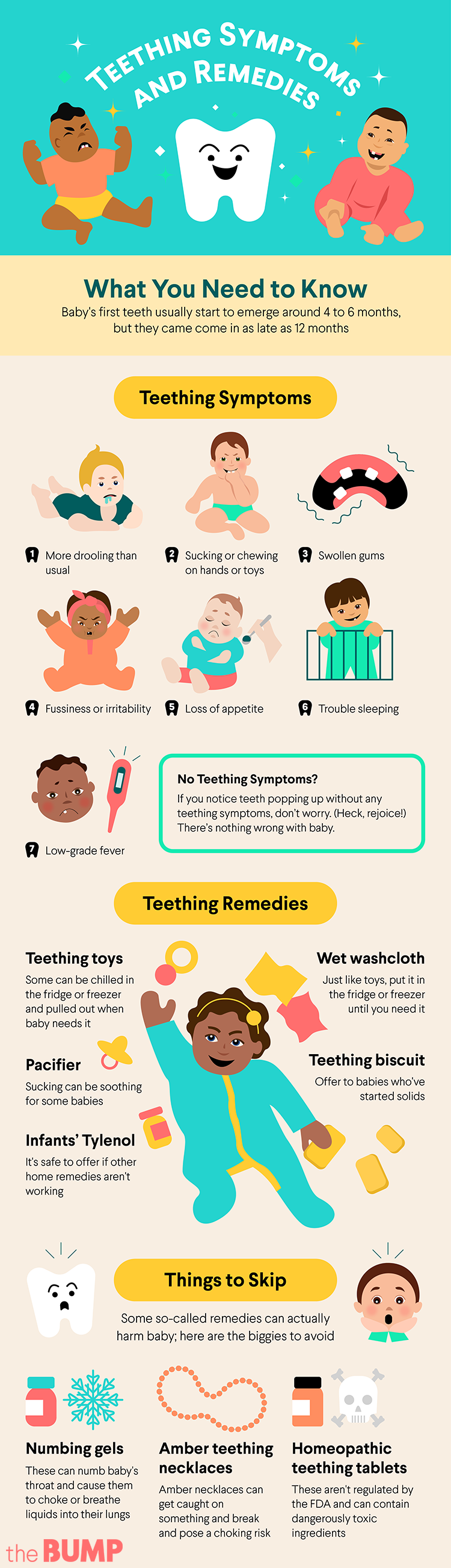 TEETHING SYMPTOMS AND REMEDIES

What You Need to Know

Baby's first teeth usually start to emerge around 4 to 6 months, but they came come in as late as 12 months

Teething Symptoms

1 More drooling than usual

2 Sucking or chewing on hands or toys

3 Swollen gums

4 Fussiness or irritability

5 Loss of appetite

6 Trouble sleeping

7 Low-grade fever

No Teething Symptoms?
If you notice teeth popping up without any teething symptoms, don't worry. (Heck, rejoice!) There's nothing wrong with baby.

Teething Remedies

Teething toys
Some can be chilled in the fridge or freezer and pulled out when baby needs it

Pacifier
Sucking can be soothing for some babies

Infants' Tylenol
It's safe to offer if other home remedies aren't working

Wet washcloth
Just like toys, put it in the fridge or freezer until you need it

Teething biscuit
Offer to babies who've started solids

Things to Skip

Some so-called remedies can actually harm baby; here are the biggies to avoid

Numbing gels
These can numb baby's throat and cause them to choke or breathe liquids into their lungs

Amber teething necklaces
Amber necklaces can get caught on something and break and pose a choking risk

Homeopathic teething tablets
These aren't regulated by the FDA and can contain dangerously toxic ingredients

the BUMP