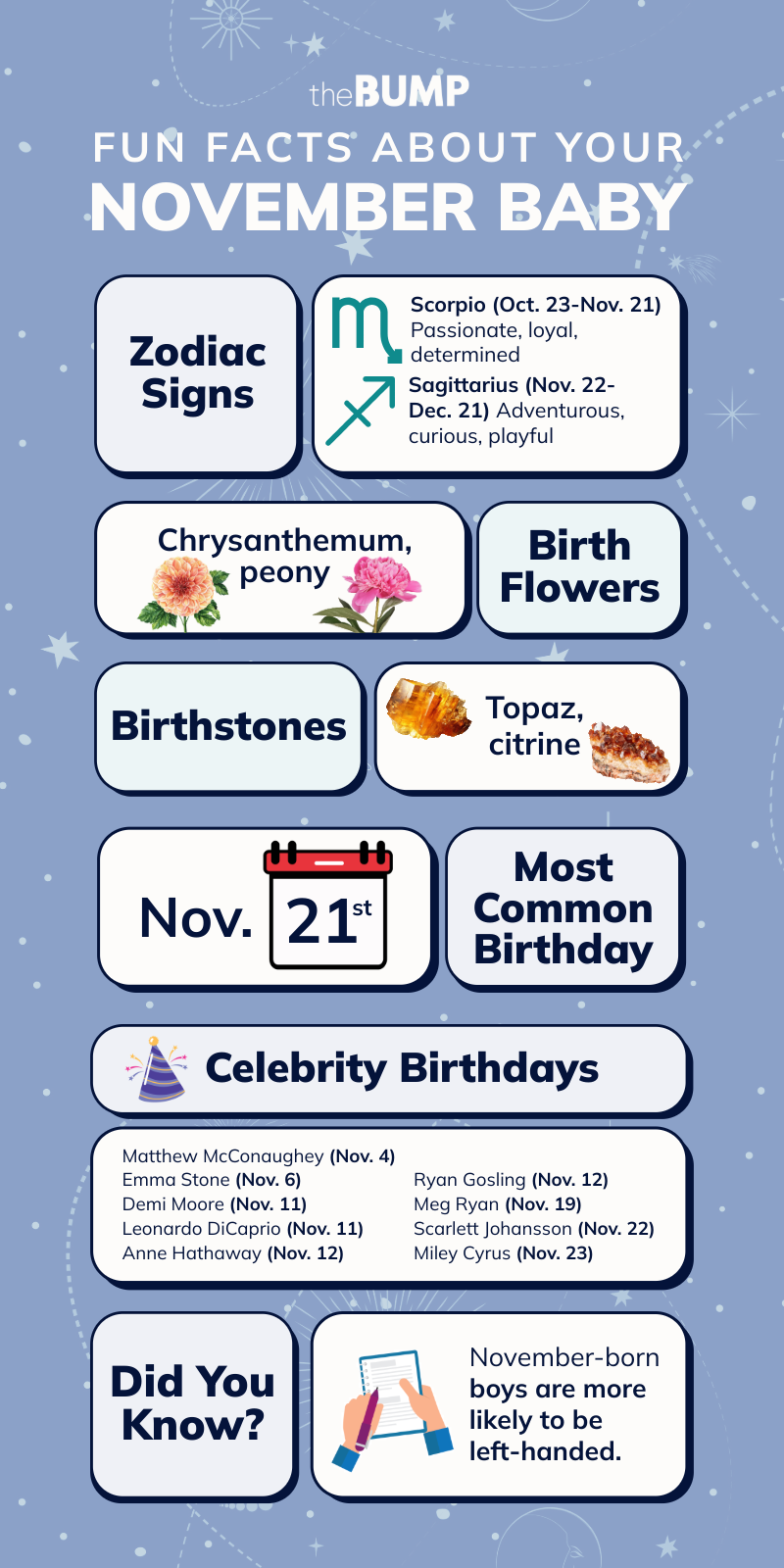 theBUMP

FUN FACTS ABOUT YOUR
NOVEMBER BABY

Zodiac Signs

Scorpio (Oct. 23-Nov. 21) Passionate, loyal, determined
Sagittarius (Nov. 22-Dec. 21) Adventurous, curious, playful

Chrysanthemum, peony

Birth Flowers

Birthstones

Topaz, citrine

Nov. 21st

Most Common Birthday

Celebrity Birthdays

Matthew McConaughey (Nov. 4)
Emma Stone (Nov. 6)
Demi Moore (Nov. 11)
Leonardo DiCaprio (Nov. 11)
Anne Hathaway (Nov. 12)

Ryan Gosling (Nov. 12)
Meg Ryan (Nov. 19)
Scarlett Johansson (Nov. 22)
Miley Cyrus (Nov. 23)

Did You Know?

November-born boys are more likely to be left-handed.