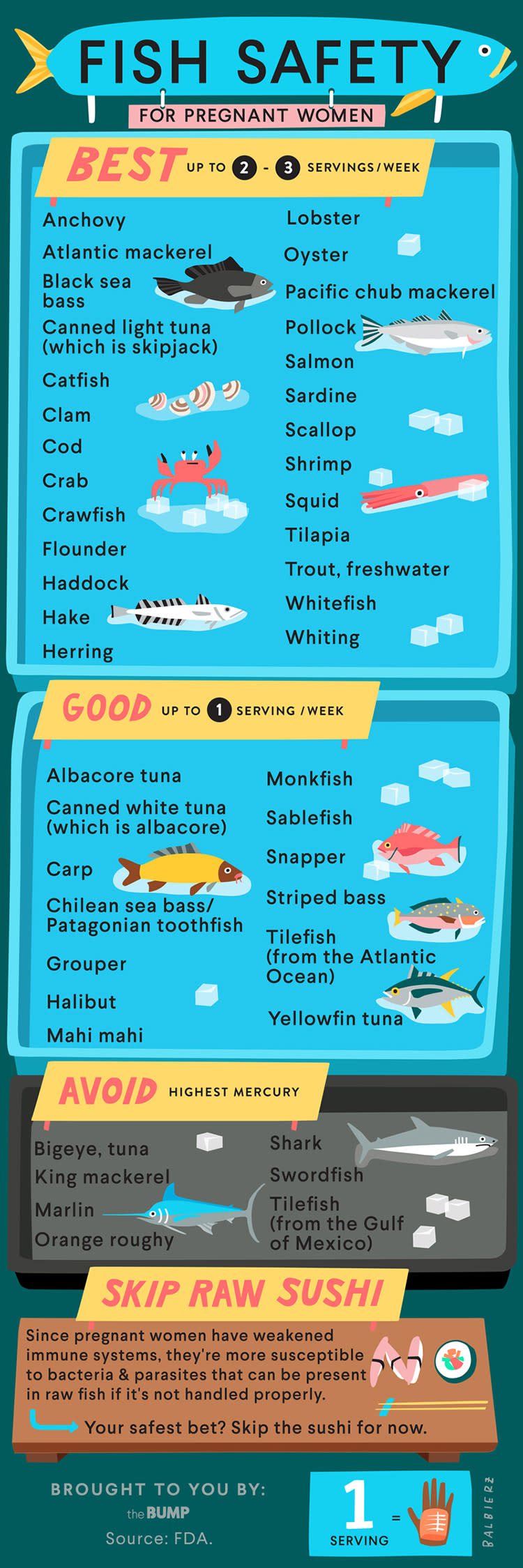 FISH SAFETY
FOR PREGNANT WOMEN

BEST UP TO 2 - 3 SERVINGS/WEEK

Anchovy
Atlantic mackerel
Black sea bass
Canned light tuna (which is skipjack)
Catfish
Clam
Cod
Crab
Crawfish
Flounder
Haddock
Hake
Herring

Lobster
Oyster
Pacific chub mackerel
Pollock
Salmon
Sardine
Scallop
Shrimp
Squid
Tilapia
Trout, freshwater
Whitefish
Whiting

GOOD UP TO 1 SERVING /WEEK

Albacore tuna
Canned white tuna (which is albacore)
Carp
Chilean sea bass/ Patagonian toothfish
Grouper
Halibut
Mahi mahi

Monkfish
Sablefish
Snapper
Striped bass
Tilefish (from the Atlantic Ocean)
Yellowfin tuna

AVOID HIGHEST MERCURY

Bigeye, tuna
King mackerel
Marlin
Orange roughy

Shark
Swordfish
Tilefish (from the Gulf of Mexico)

SKIP RAW SUSHI

Since pregnant women have weakened immune systems, they're more susceptible to bacteria & parasites that can be present in raw fish if it's not handled properly.

Your safest bet? Skip the sushi for now.

BROUGHT TO YOU BY:
the BUMP
Source: FDA.

1 = SERVING

BALBIERZ