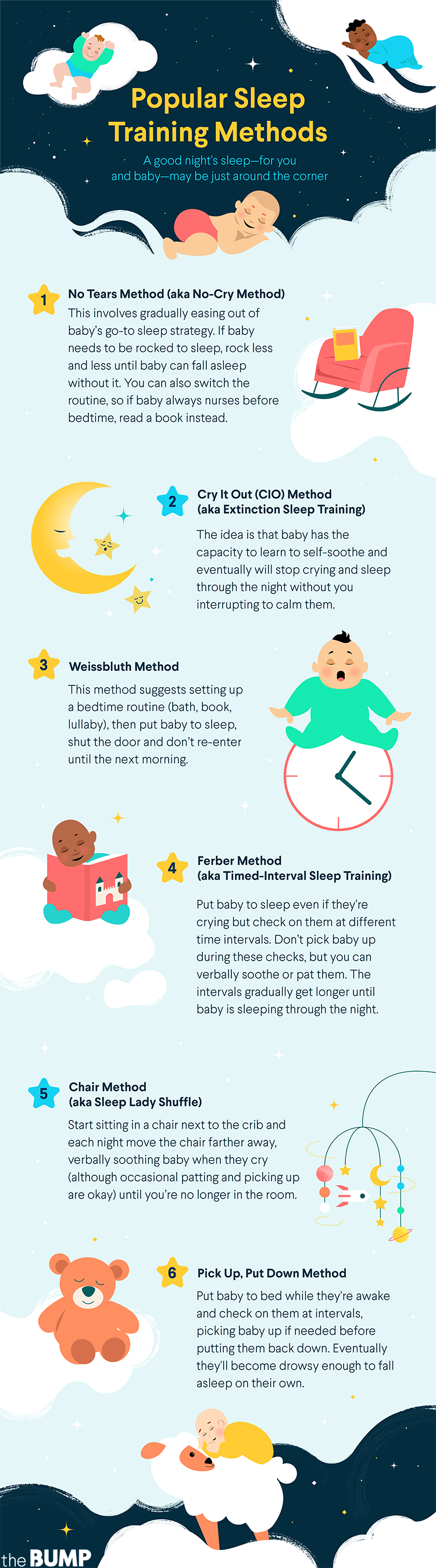 Popular Sleep Training Methods

A good night's sleep—for you and baby—may be just around the corner

1 No Tears Method (aka No-Cry Method)

This involves gradually easing out of baby's go-to sleep strategy. If baby needs to be rocked to sleep, rock less and less until baby can fall asleep without it. You can also switch the routine, so if baby always nurses before bedtime, read a book instead.

2 Cry It Out (CIO) Method (aka Extinction Sleep Training)

The idea is that baby has the capacity to learn to self-soothe and eventually will stop crying and sleep through the night without you interrupting to calm them.

3 Weissbluth Method

This method suggests setting up a bedtime routine (bath, book, lullaby), then put baby to sleep, shut the door and don't re-enter until the next morning.

4 Ferber Method (aka Timed-Interval Sleep Training)

Put baby to sleep even if they're crying but check on them at different time intervals. Don't pick baby up during these checks, but you can verbally soothe or pat them. The intervals gradually get longer until baby is sleeping through the night.

5 Chair Method (aka Sleep Lady Shuffle)

Start sitting in a chair next to the crib and each night move the chair farther away, verbally soothing baby when they cry (although occasional patting and picking up are okay) until you're no longer in the room.

6 Pick Up, Put Down Method

Put baby to bed while they're awake and check on them at intervals, picking baby up if needed before putting them back down. Eventually they'll become drowsy enough to fall asleep on their own.

the BUMP