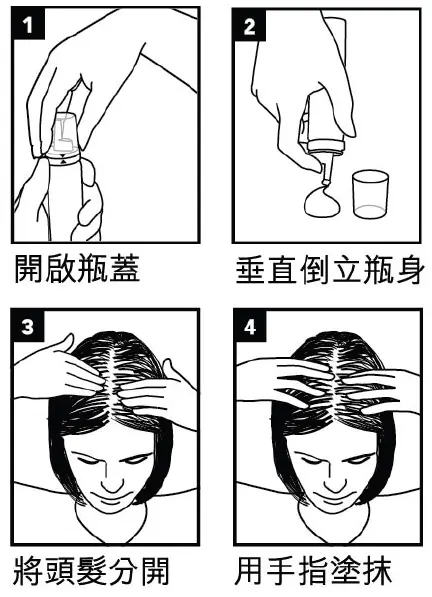 1

開啟瓶蓋

2

垂直倒立瓶身

3

將頭髮分開

4

用手指塗抹