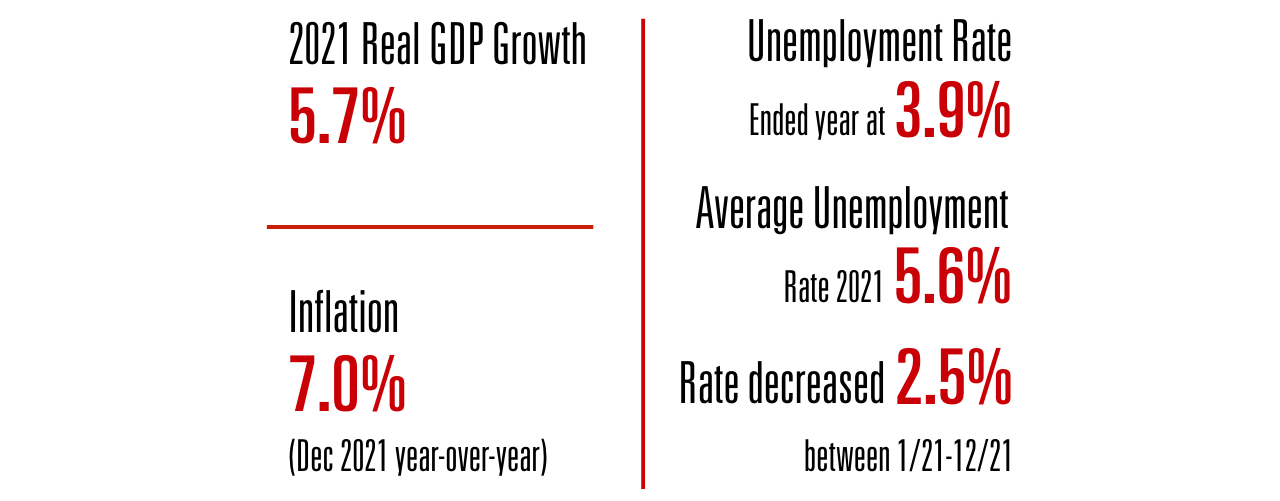 2021 Real GDP Growth
5.7%

Inflation
7.0%
(Dec 2021 year-over-year)

Unemployment Rate
Ended year at 3.9%

Average Unemployment Rate 2021 5.6%

Rate decreased 2.5%
between 1/21-12/21