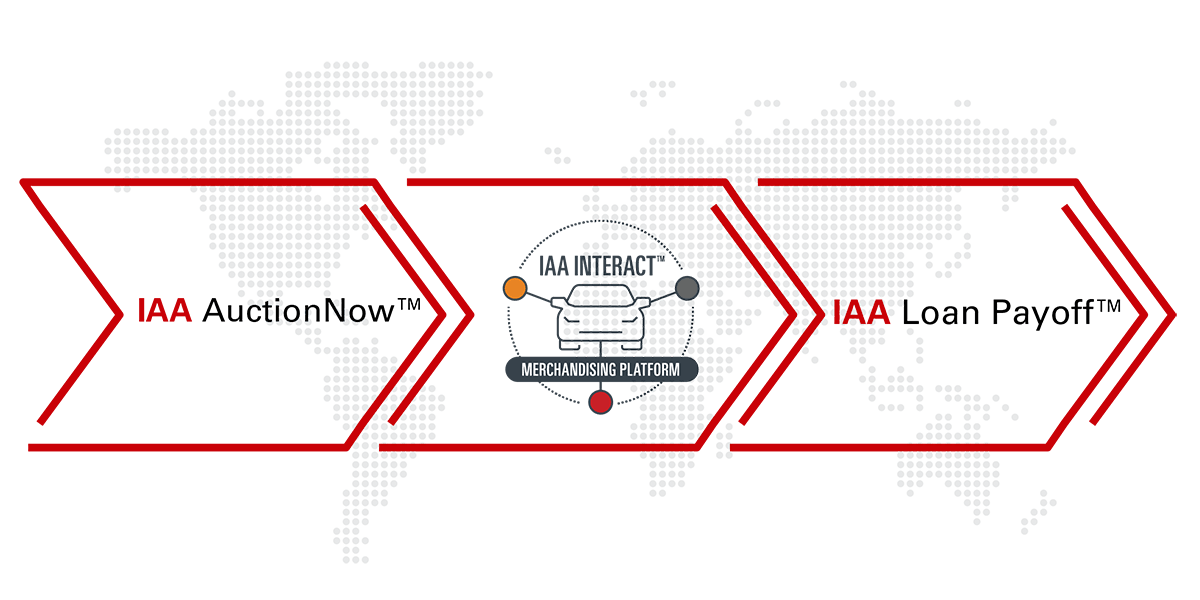 IAA AuctionNow™

IAA INTERACT™
MERCHANDISING PLATFORM

IAA Loan Payoff™