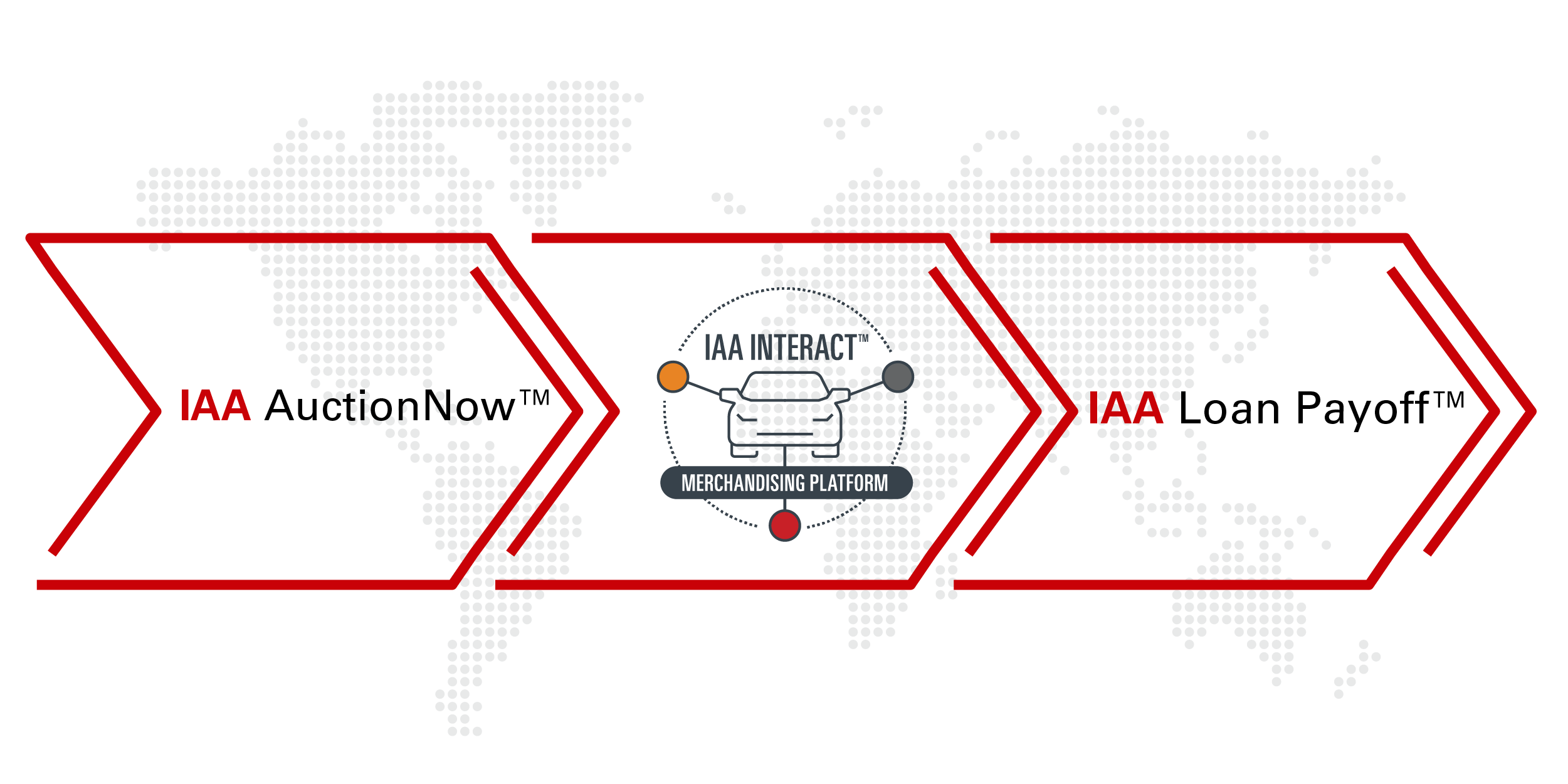 IAA AuctionNow™

IAA INTERACT™

MERCHANDISING PLATFORM

IAA Loan Payoff™