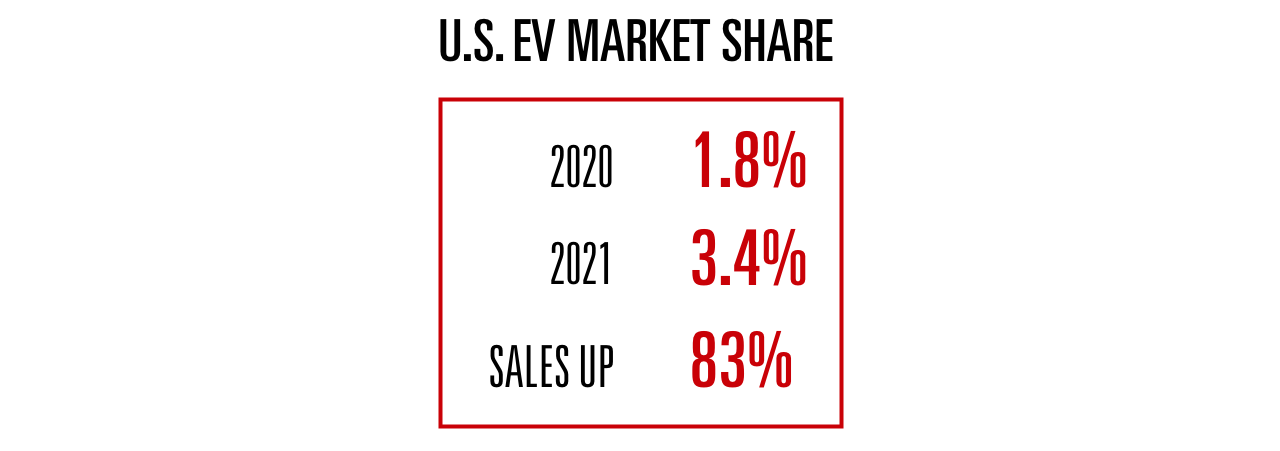 U.S. EV MARKET SHARE

2020 1.8%

2021 3.4%

SALES UP 83%