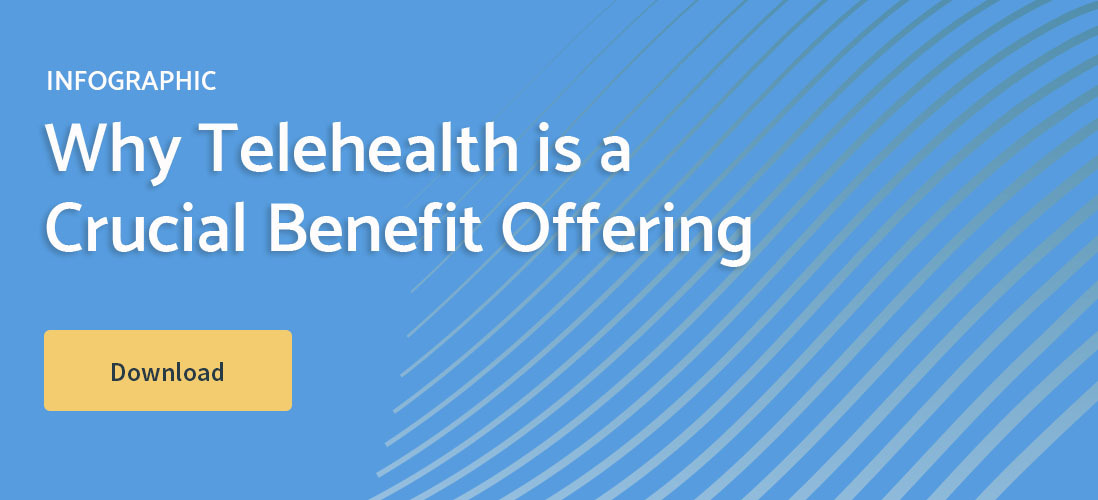 INFOGRAPHIC

Why Telehealth is a Crucial Benefit Offering

Download