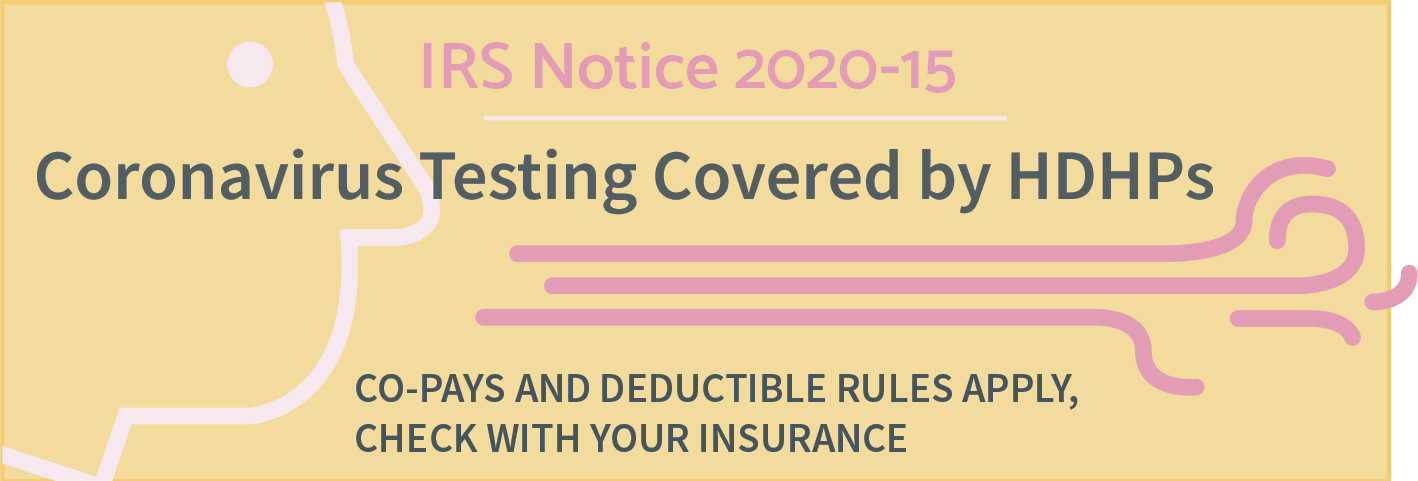 IRS Notice 2020-15

Coronavirus Testing Covered by HDHPs

CO-PAYS AND DEDUCTIBLE RULES APPLY, CHECK WITH YOUR INSURANCE