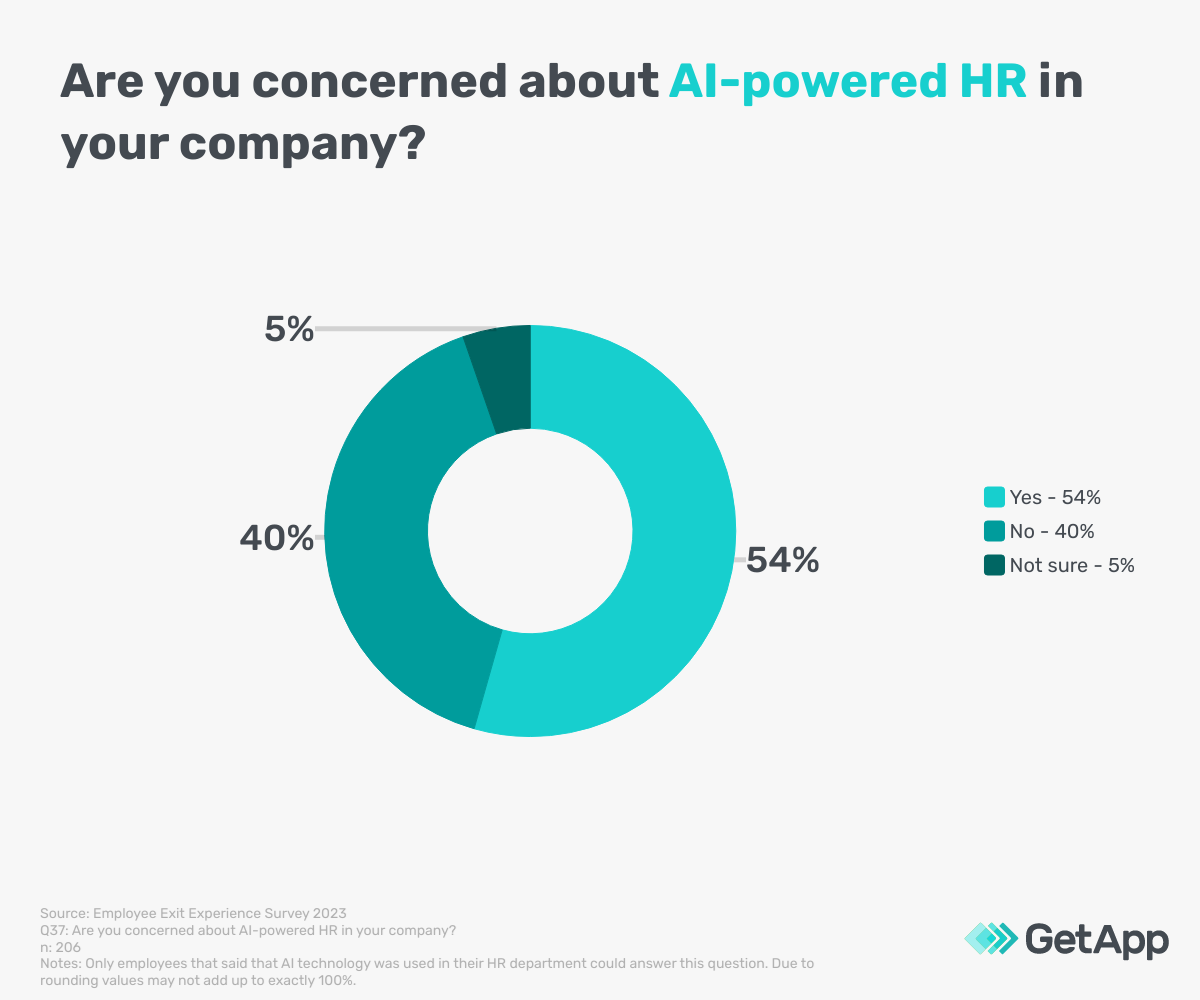 Are you concerned about AI-powered HR in your company?

5%

40%

54%

Yes - 54%
No - 40%
Not sure - 5%

Source: Employee Exit Experience Survey 2023
Q37: Are you concerned about AI-powered HR in your company?
n: 206
Notes: Only employees that said that AI technology was used in their HR department could answer this question. Due to rounding values may not add up to exactly 100%.

GetApp