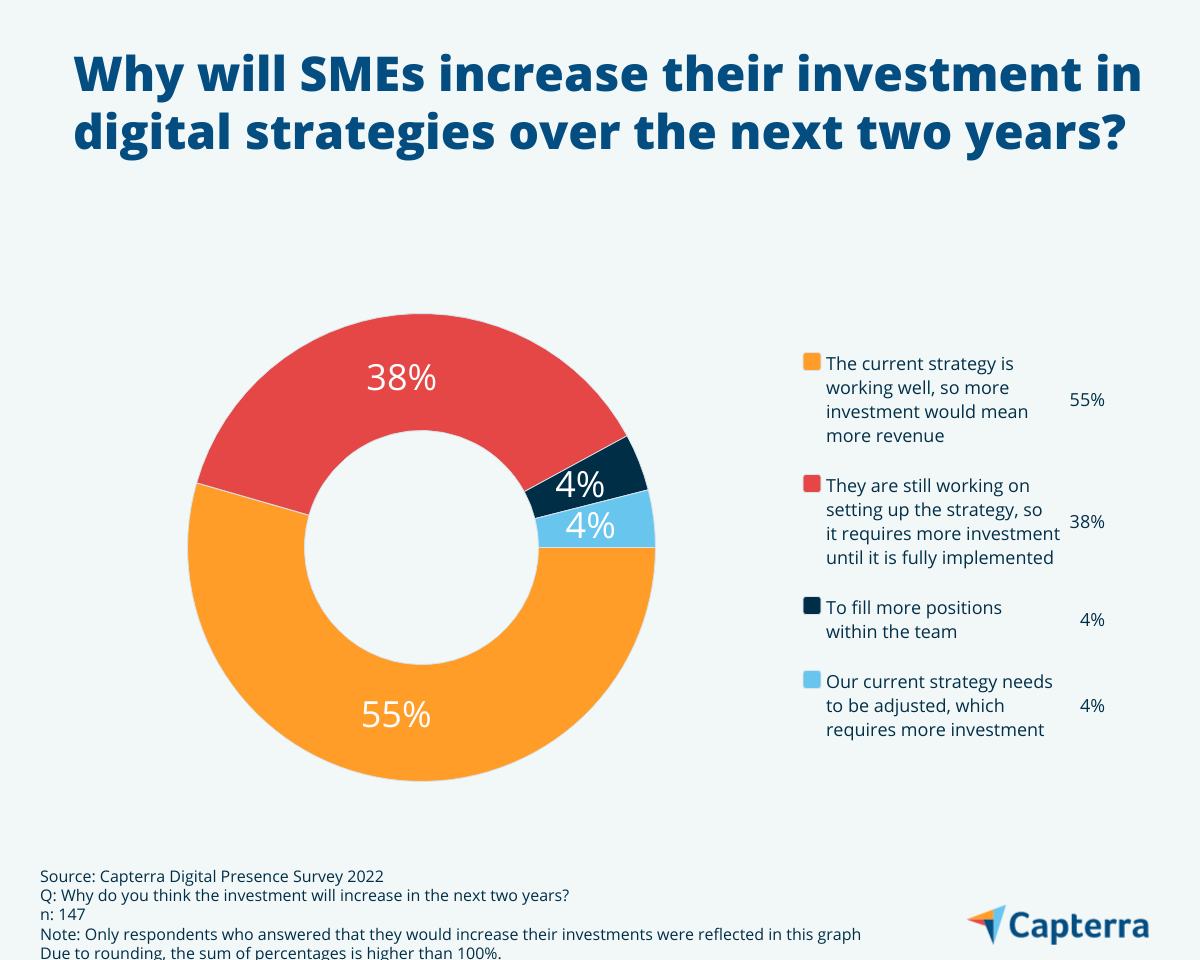 Why will SMEs increase their investment in digital strategies over the next two years?

38%
4%
4%
55%

The current strategy is working well, so more investment would mean more revenue 55%

They are still working on setting up the strategy, so it requires more investment until it is fully implemented 38%

To fill more positions within the team 4%

Our current strategy needs to be adjusted, which requires more investment 4%

Source: Capterra Digital Presence Survey 2022
Q: Why do you think the investment will increase in the next two years?
n: 147
Note: Only respondents who answered that they would increase their investments were reflected in this graph
Due to rounding, the sum of percentages is higher than 100%.

Capterra